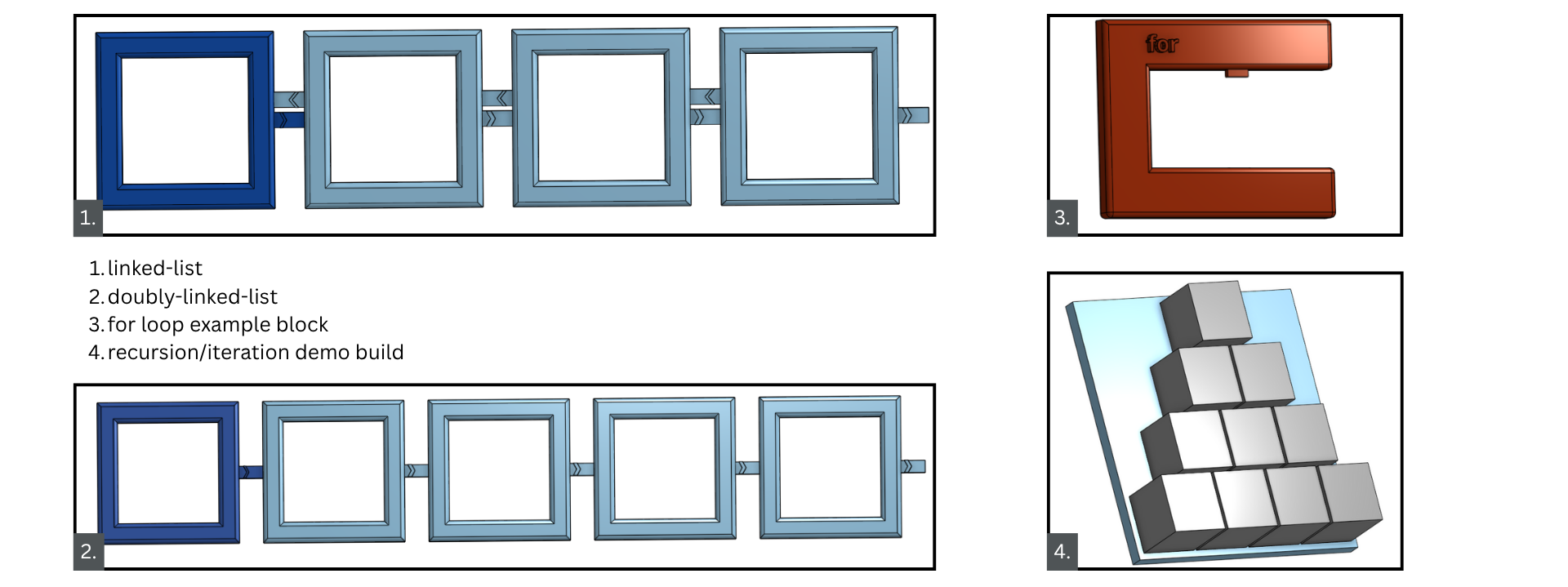 1.

for

3.

1. linked-list
2. doubly-linked-list
3. for loop example block
4. recursion/iteration demo build

2.

4.