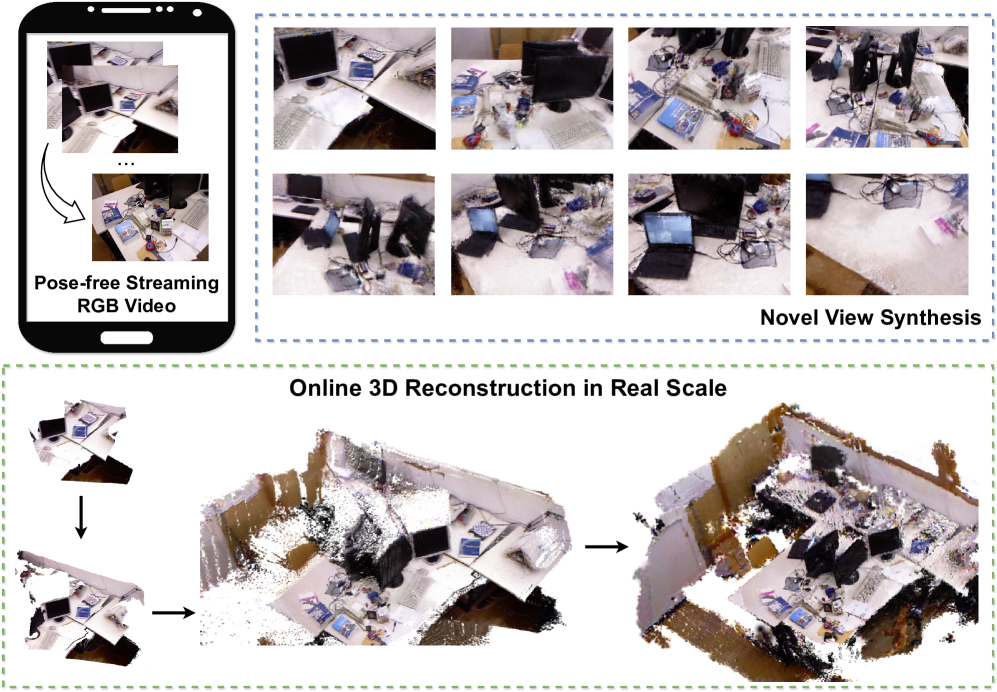 ...

Pose-free Streaming RGB Video

Novel View Synthesis

Online 3D Reconstruction in Real Scale