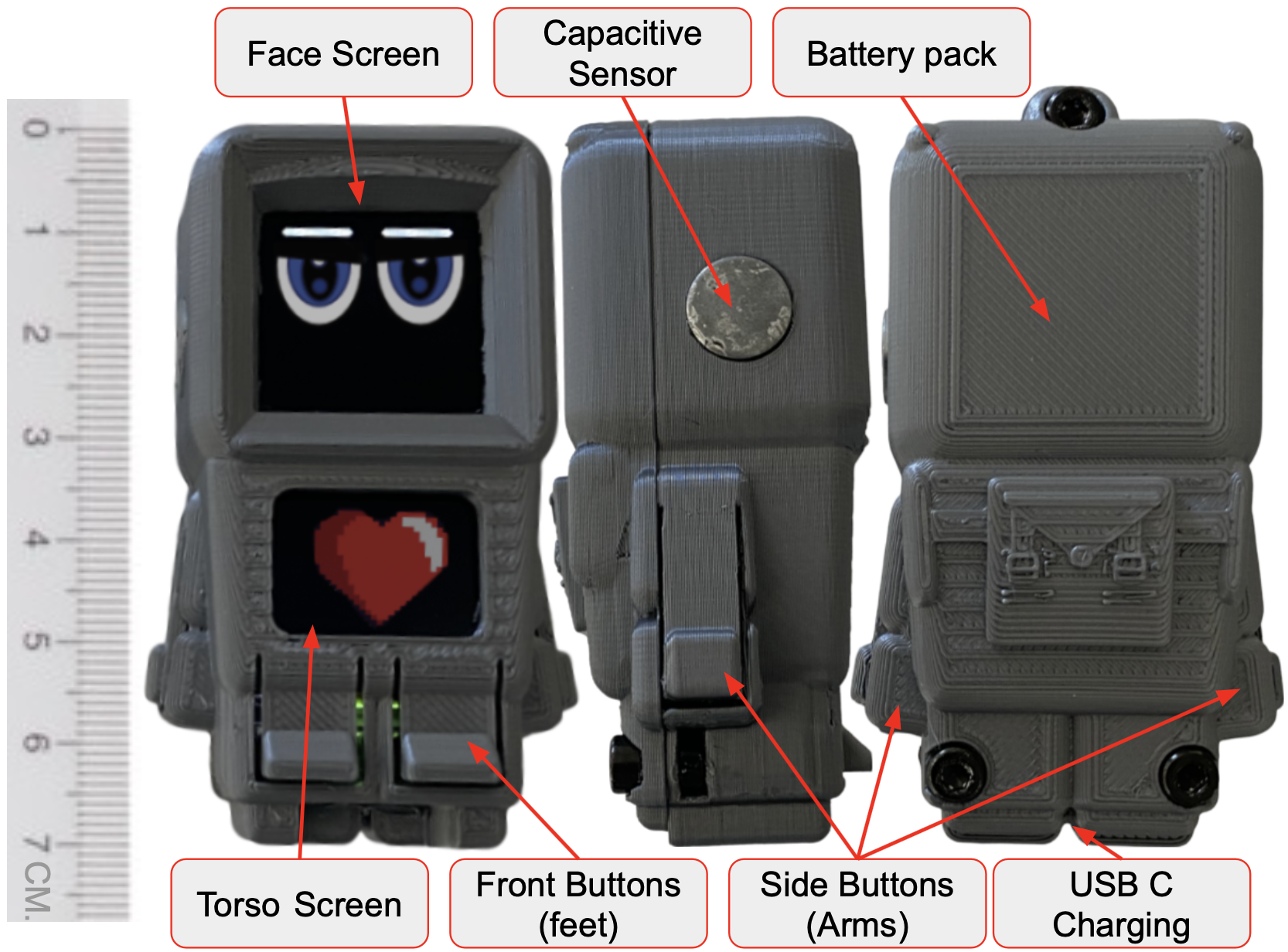 Face Screen

Capacitive Sensor

Battery pack

0
1
2
3
4
5
6
7 CM.

Torso Screen

Front Buttons (feet)

Side Buttons (Arms)

USB C Charging