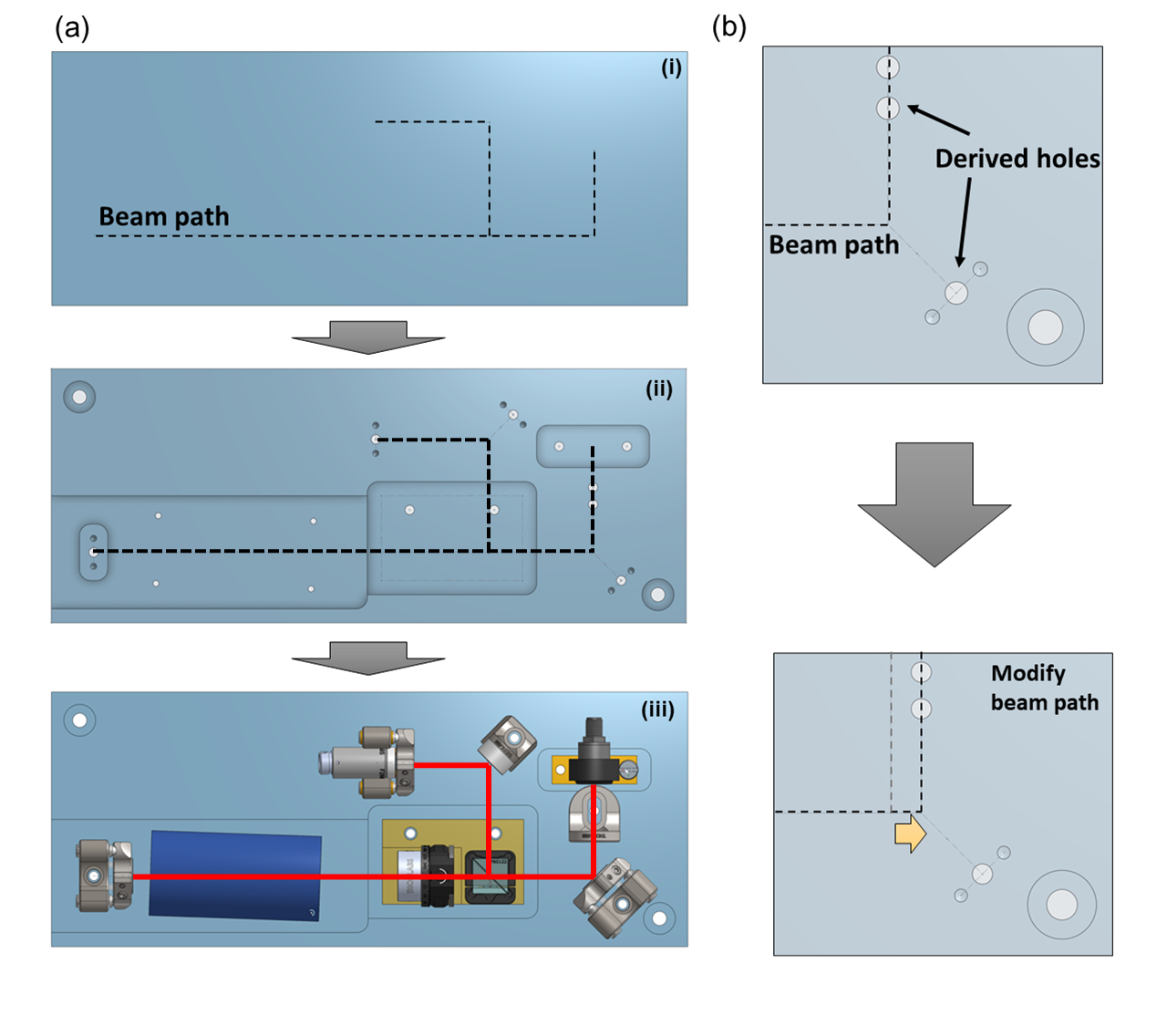 (a)

(i)

Beam path

(ii)

(iii)

(b)

Derived holes

Beam path

Modify beam path