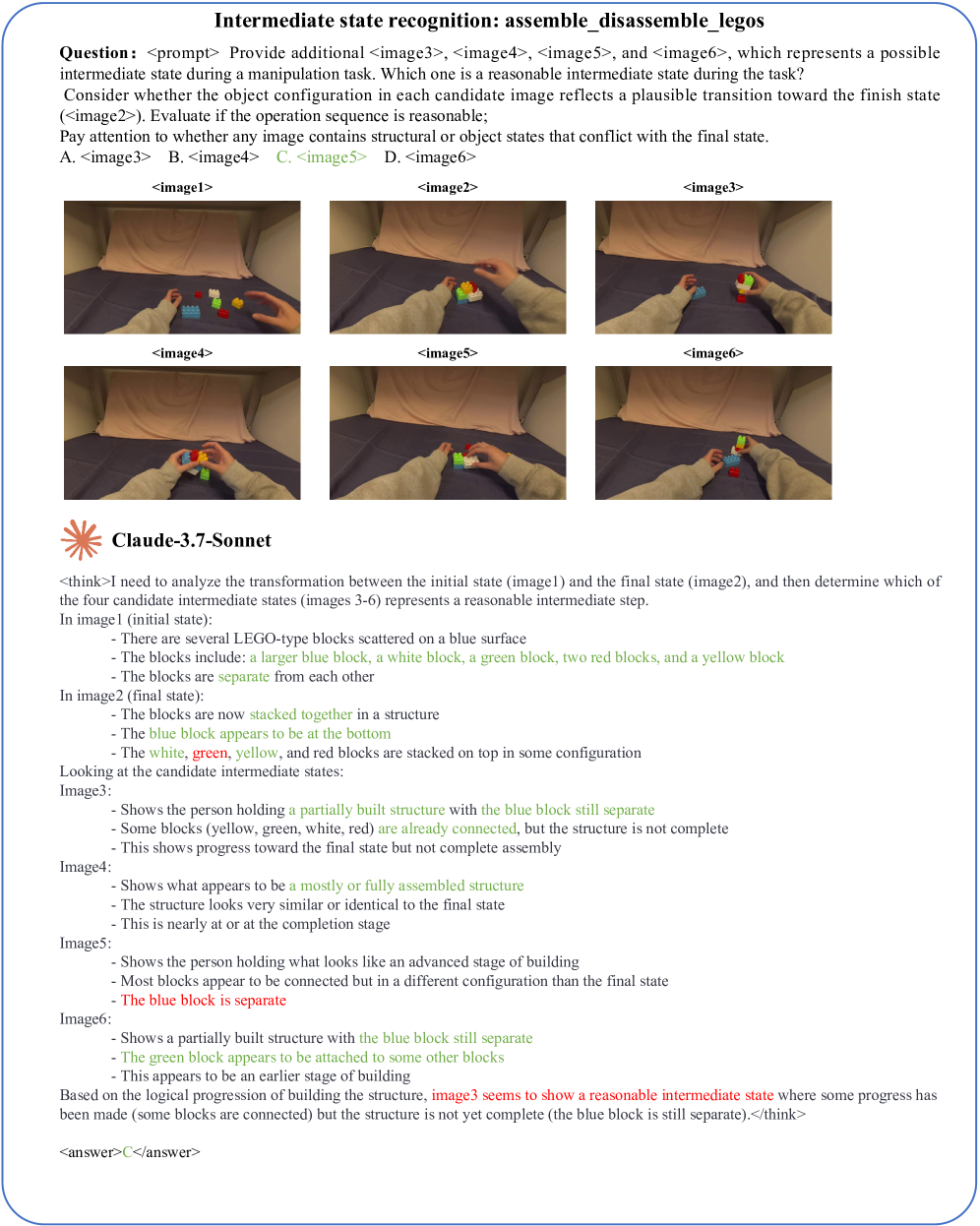 Intermediate state recognition: assemble_disassemble_legos

Question: <prompt> Provide additional <image3>, <image4>, <image5>, and <image6>, which represents a possible intermediate state during a manipulation task. Which one is a reasonable intermediate state during the task?
Consider whether the object configuration in each candidate image reflects a plausible transition toward the finish state (<image2>). Evaluate if the operation sequence is reasonable;
Pay attention to whether any image contains structural or object states that conflict with the final state.
A. <image3> B. <image4> C. <image5> D. <image6>

<image1>

<image2>

<image3>

<image4>

<image5>

<image6>

Claude-3.7-Sonnet

<think>I need to analyze the transformation between the initial state (image1) and the final state (image2), and then determine which of the four candidate intermediate states (images 3-6) represents a reasonable intermediate step.
In image1 (initial state):
- There are several LEGO-type blocks scattered on a blue surface
- The blocks include: a larger blue block, a white block, a green block, two red blocks, and a yellow block
- The blocks are separate from each other
In image2 (final state):
- The blocks are now stacked together in a structure
- The blue block appears to be at the bottom
- The white, green, yellow, and red blocks are stacked on top in some configuration
Looking at the candidate intermediate states:
Image3:
- Shows the person holding a partially built structure with the blue block still separate
- Some blocks (yellow, green, white, red) are already connected, but the structure is not complete
- This shows progress toward the final state but not complete assembly
Image4:
- Shows what appears to be a mostly or fully assembled structure
- The structure looks very similar or identical to the final state
- This is nearly at or at the completion stage
Image5:
- Shows the person holding what looks like an advanced stage of building
- Most blocks appear to be connected but in a different configuration than the final state
- The blue block is separate
Image6:
- Shows a partially built structure with the blue block still separate
- The green block appears to be attached to some other blocks
- This appears to be an earlier stage of building
Based on the logical progression of building the structure, image3 seems to show a reasonable intermediate state where some progress has been made (some blocks are connected) but the structure is not yet complete (the blue block is still separate).</think>

<answer>C</answer>