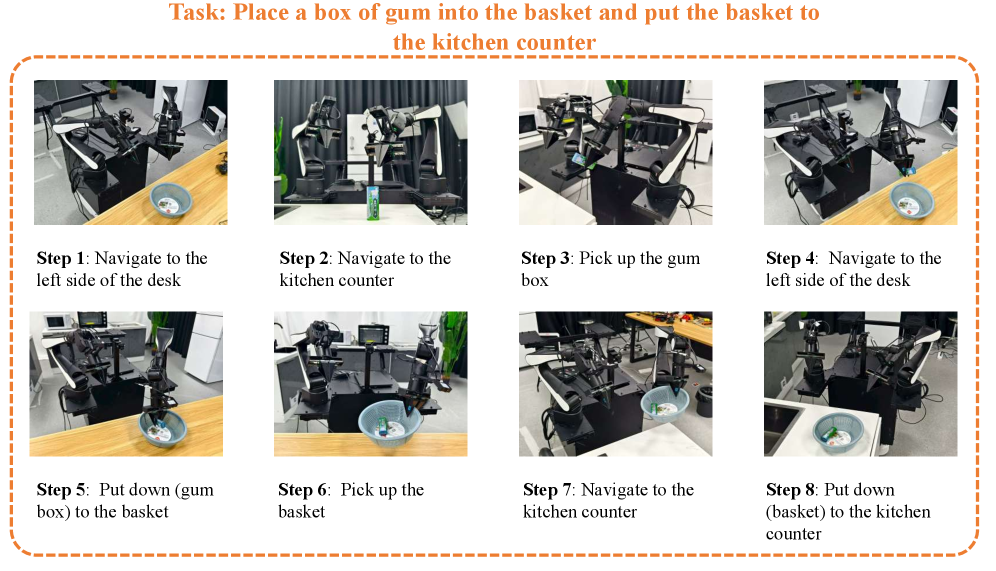 Task: Place a box of gum into the basket and put the basket to the kitchen counter

Step 1: Navigate to the left side of the desk

Step 2: Navigate to the kitchen counter

Step 3: Pick up the gum box

Step 4: Navigate to the left side of the desk

Step 5: Put down (gum box) to the basket

Step 6: Pick up the basket

Step 7: Navigate to the kitchen counter

Step 8: Put down (basket) to the kitchen counter