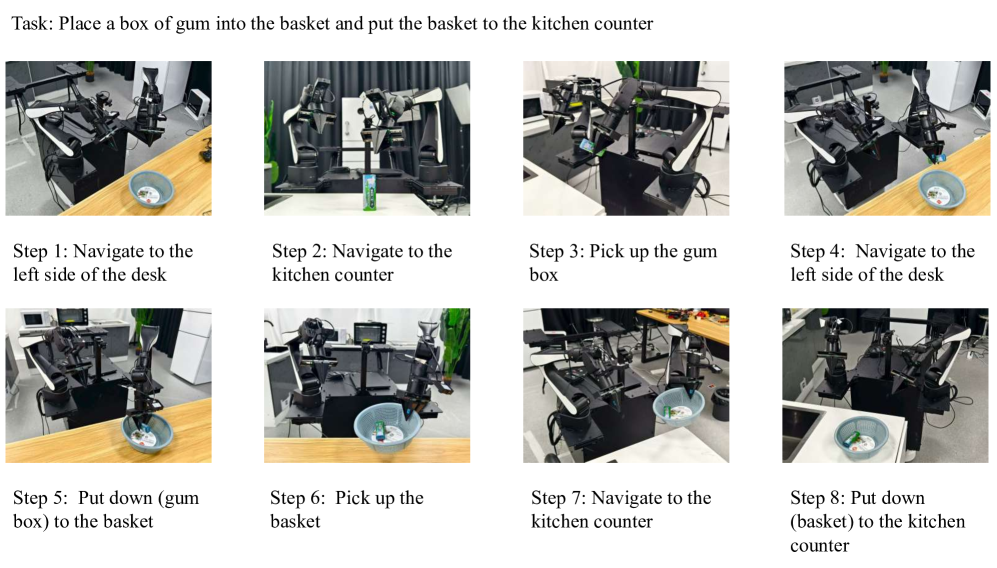 Task: Place a box of gum into the basket and put the basket to the kitchen counter

Step 1: Navigate to the left side of the desk

Step 2: Navigate to the kitchen counter

Step 3: Pick up the gum box

Step 4: Navigate to the left side of the desk

Step 5: Put down (gum box) to the basket

Step 6: Pick up the basket

Step 7: Navigate to the kitchen counter

Step 8: Put down (basket) to the kitchen counter