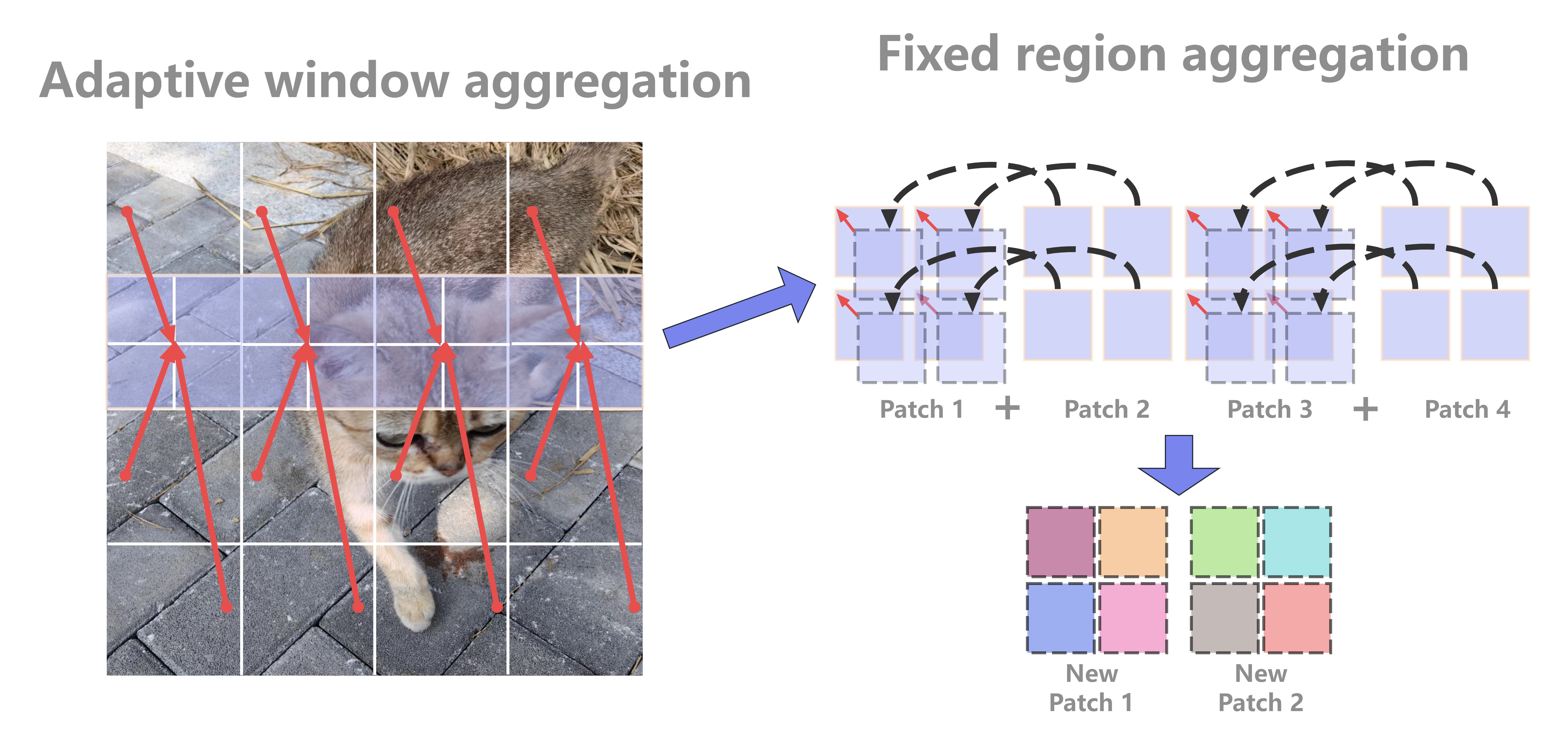 Adaptive window aggregation

Fixed region aggregation

Patch 1 + Patch 2

Patch 3 + Patch 4

New Patch 1

New Patch 2