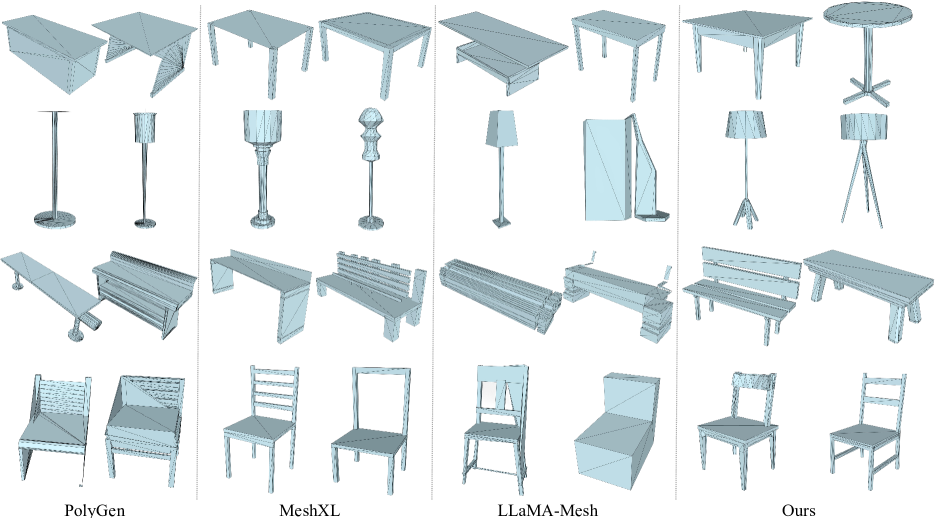 PolyGen MeshXL LLaMA-Mesh Ours