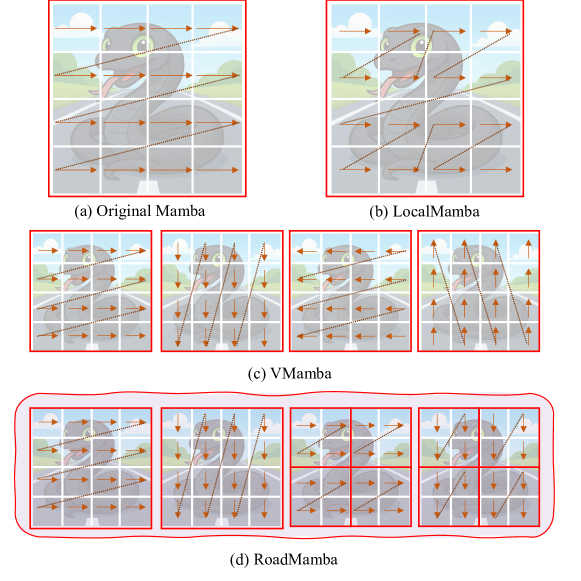 (a) Original Mamba

(b) LocalMamba

(c) VMamba

(d) RoadMamba