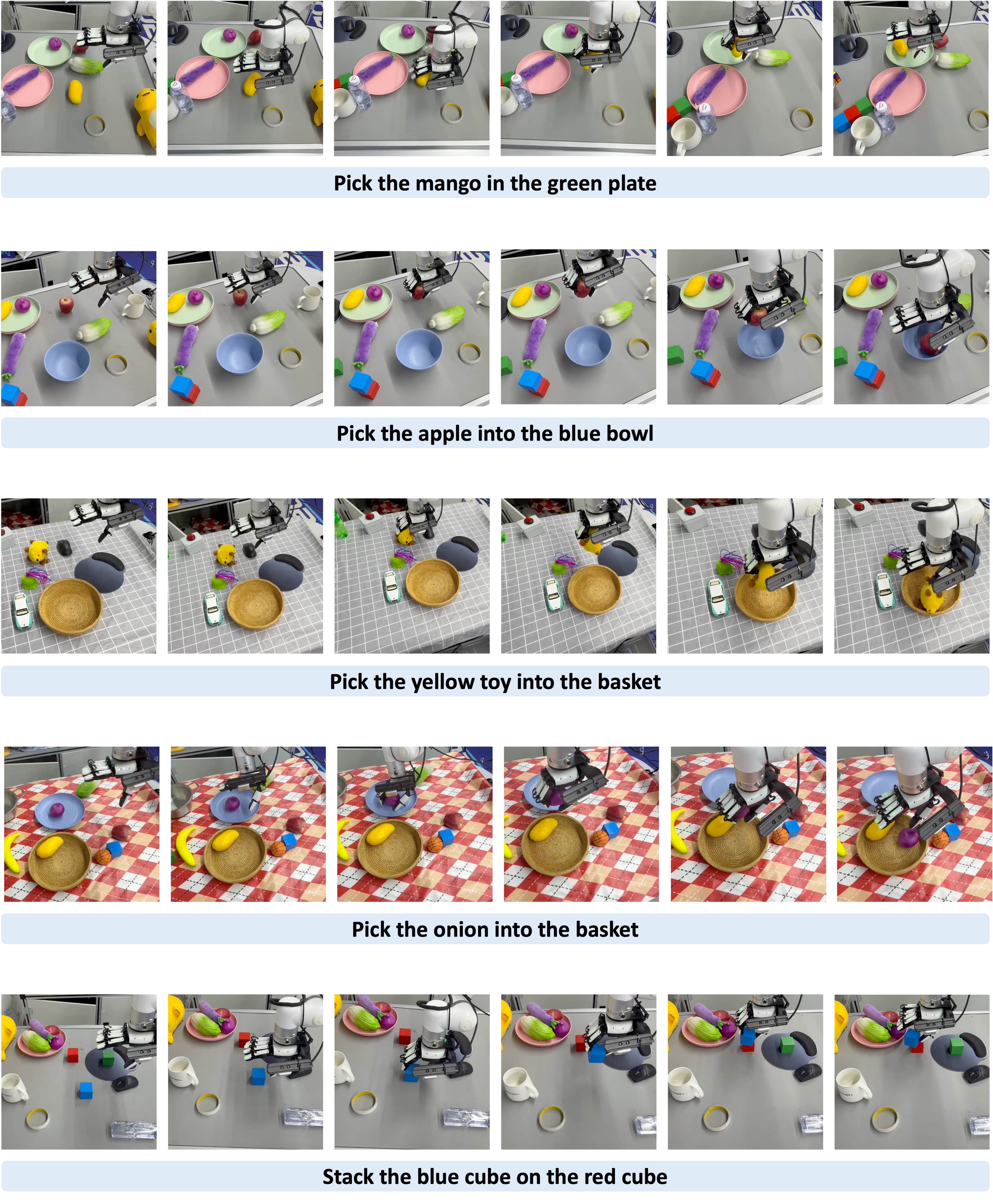 Pick the mango in the green plate

Pick the apple into the blue bowl

Pick the yellow toy into the basket

Pick the onion into the basket

Stack the blue cube on the red cube