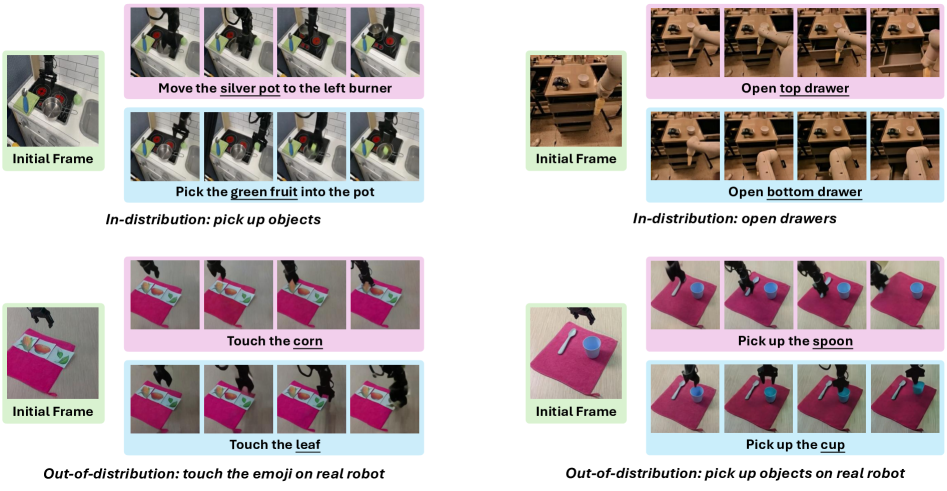 Initial Frame

Move the silver pot to the left burner

Pick the green fruit into the pot

In-distribution: pick up objects

Initial Frame

Open top drawer

Open bottom drawer

In-distribution: open drawers

Initial Frame

Touch the corn

Touch the leaf

Out-of-distribution: touch the emoji on real robot

Initial Frame

Pick up the spoon

Pick up the cup

Out-of-distribution: pick up objects on real robot