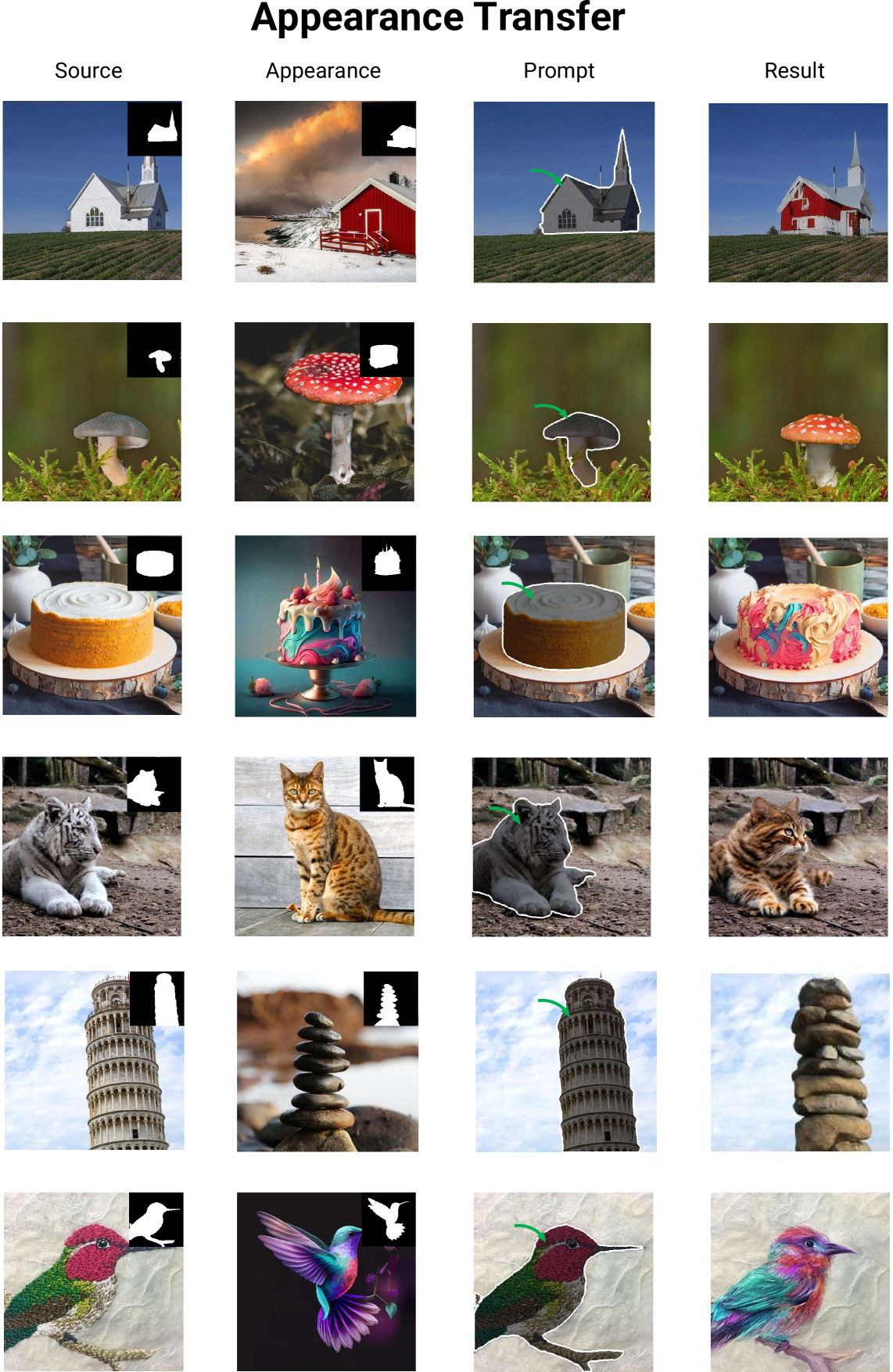 Appearance Transfer

Source

Appearance

Prompt

Result