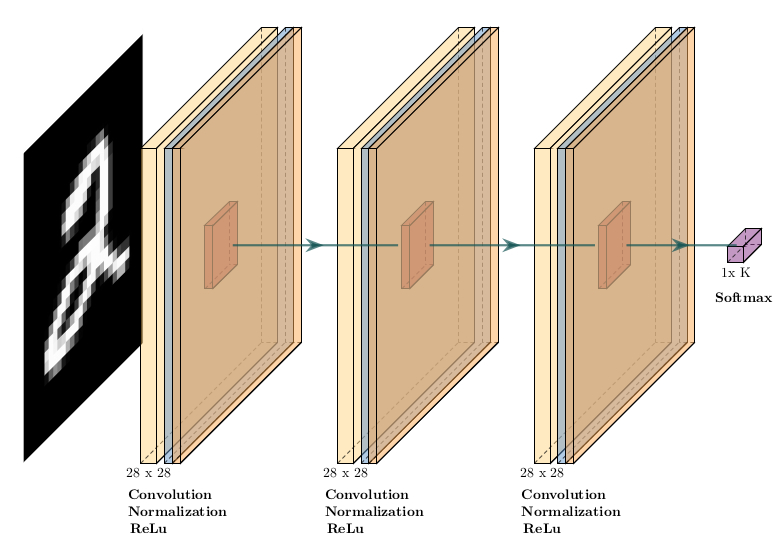 28 x 28

Convolution
Normalization
ReLu

28 x 28

Convolution
Normalization
ReLu

28 x 28

Convolution
Normalization
ReLu

1x K

Softmax