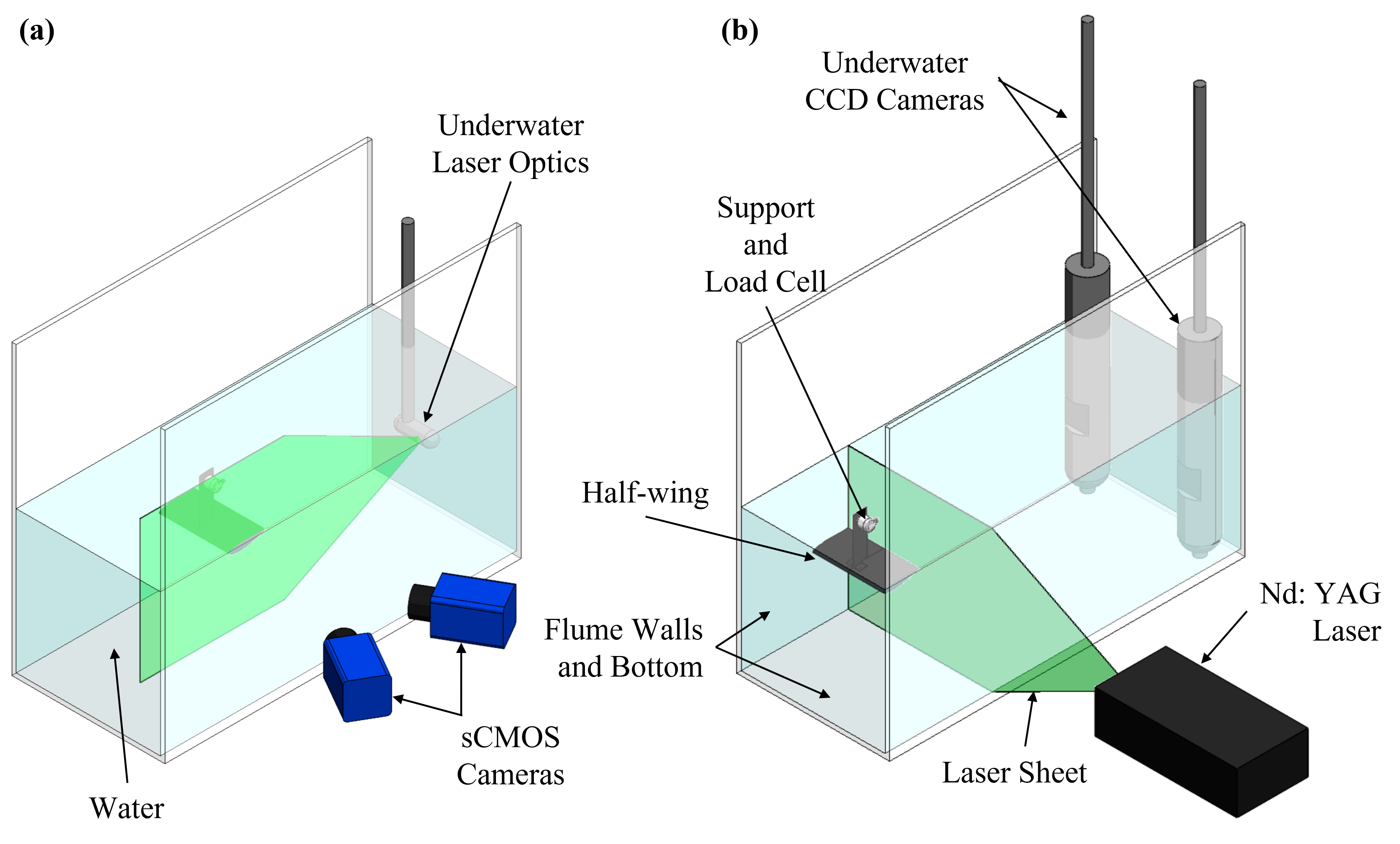 (a)

Underwater Laser Optics

sCMOS Cameras

Water

(b)

Underwater CCD Cameras

Support and Load Cell

Half-wing

Flume Walls and Bottom

Nd: YAG Laser

Laser Sheet