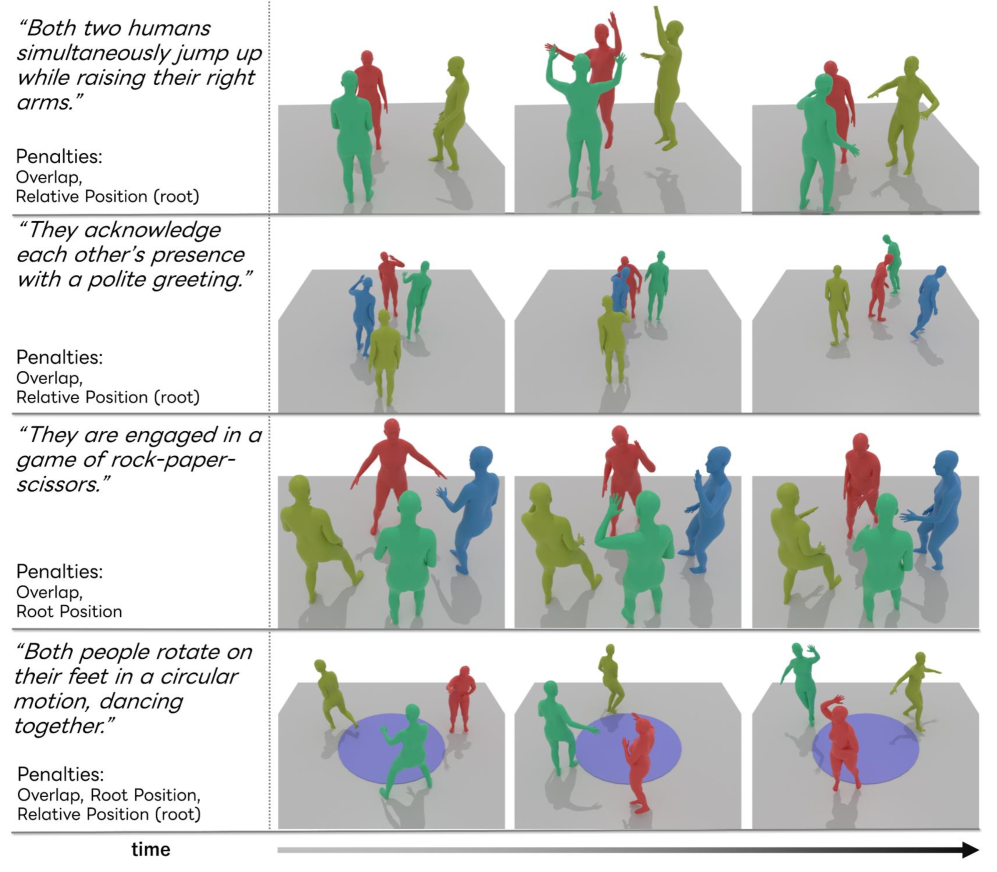 "Both two humans simultaneously jump up while raising their right arms."

Penalties:
Overlap,
Relative Position (root)

"They acknowledge each other's presence with a polite greeting."

Penalties:
Overlap,
Relative Position (root)

"They are engaged in a game of rock-paper-scissors."

Penalties:
Overlap,
Root Position

"Both people rotate on their feet in a circular motion, dancing together."

Penalties:
Overlap, Root Position,
Relative Position (root)

time