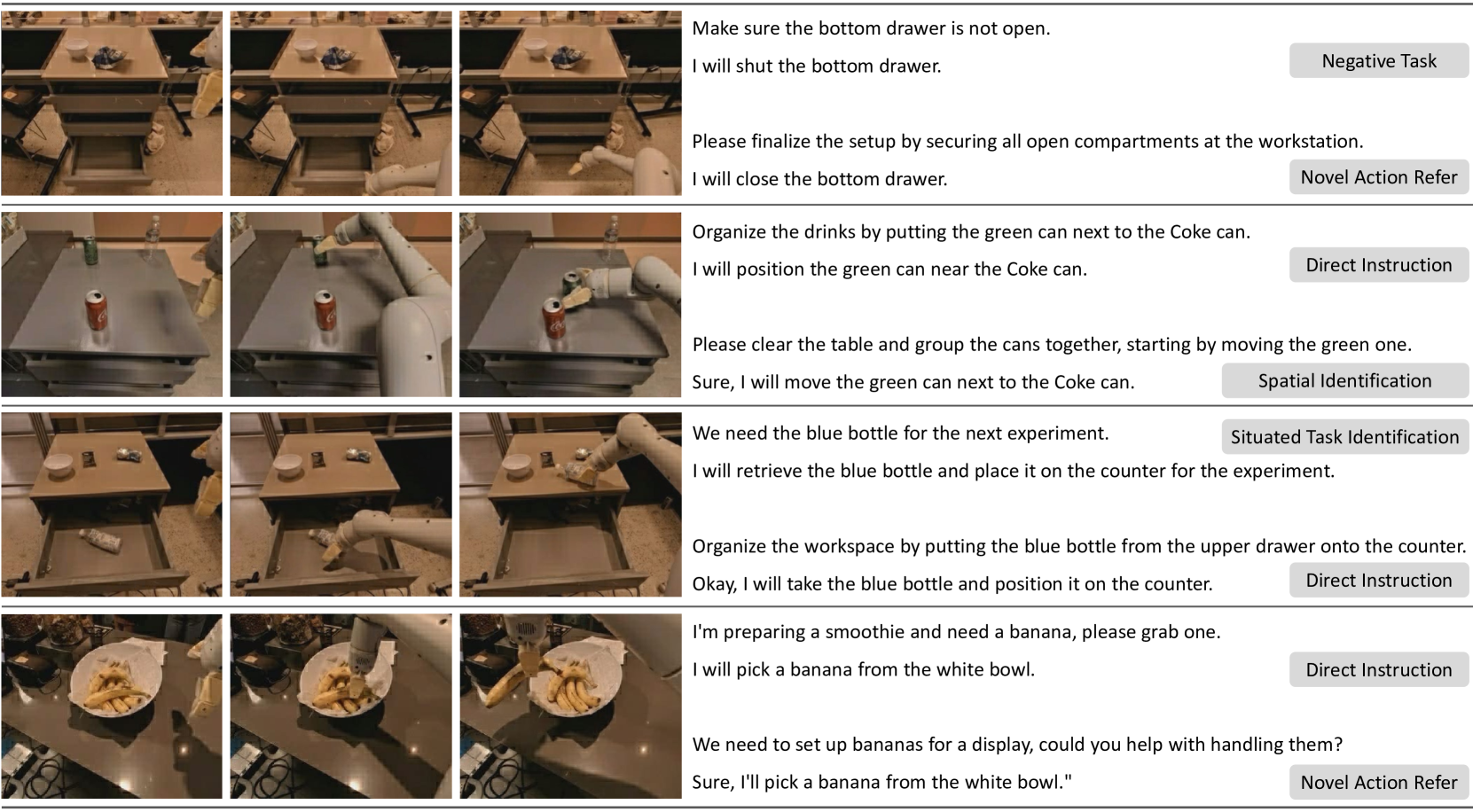 Make sure the bottom drawer is not open.

I will shut the bottom drawer.

Negative Task

Please finalize the setup by securing all open compartments at the workstation.

I will close the bottom drawer.

Novel Action Refer

Organize the drinks by putting the green can next to the Coke can.

I will position the green can near the Coke can.

Direct Instruction

Please clear the table and group the cans together, starting by moving the green one.

Sure, I will move the green can next to the Coke can.

Spatial Identification

We need the blue bottle for the next experiment.

Situated Task Identification

I will retrieve the blue bottle and place it on the counter for the experiment.

Organize the workspace by putting the blue bottle from the upper drawer onto the counter.

Okay, I will take the blue bottle and position it on the counter.

Direct Instruction

I'm preparing a smoothie and need a banana, please grab one.

I will pick a banana from the white bowl.

Direct Instruction

We need to set up bananas for a display, could you help with handling them?

Sure, I'll pick a banana from the white bowl."

Novel Action Refer