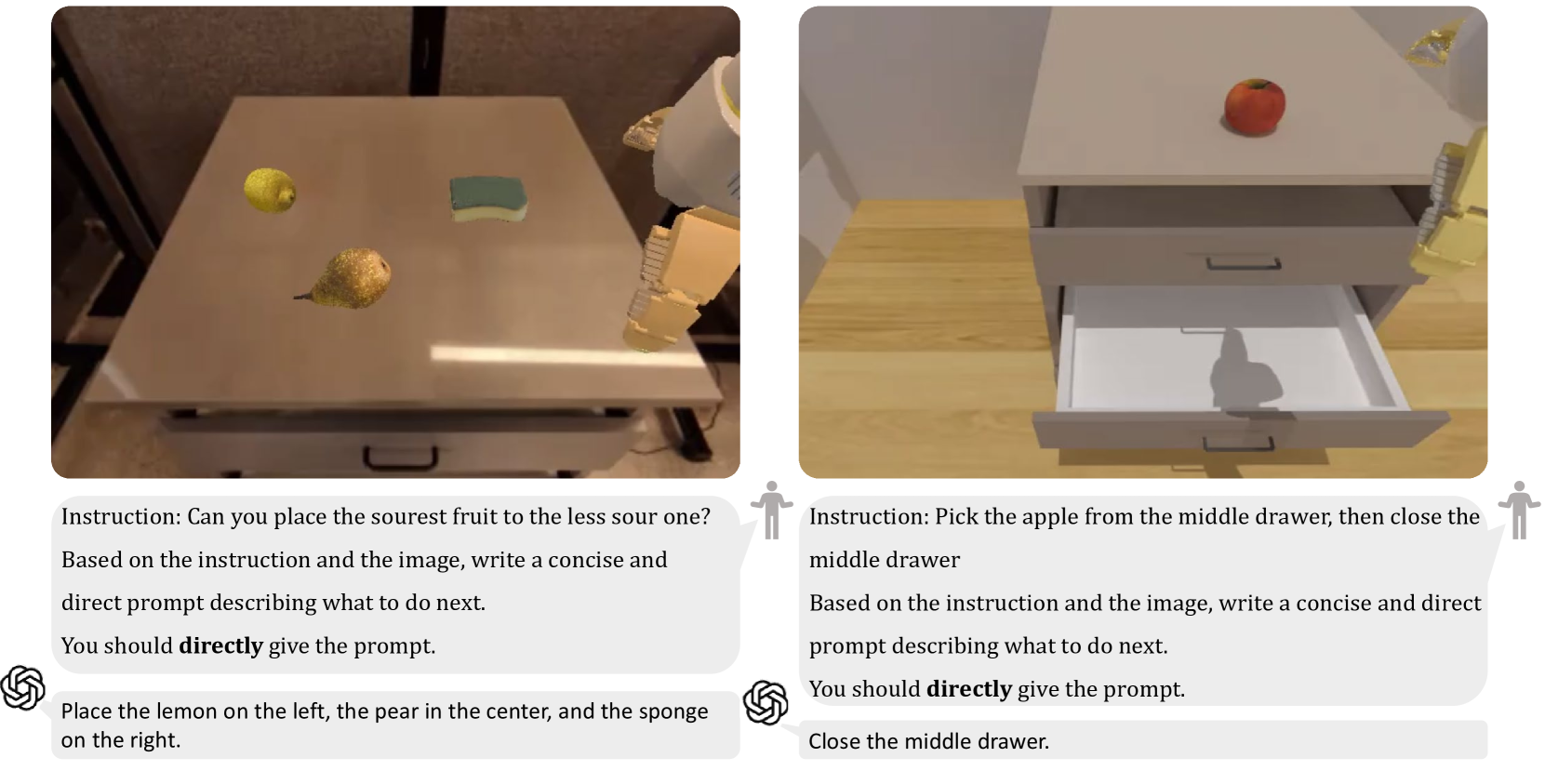 Instruction: Can you place the sourest fruit to the less sour one?
Based on the instruction and the image, write a concise and direct prompt describing what to do next.
You should **directly** give the prompt.

Place the lemon on the left, the pear in the center, and the sponge on the right.

Instruction: Pick the apple from the middle drawer, then close the middle drawer
Based on the instruction and the image, write a concise and direct prompt describing what to do next.
You should **directly** give the prompt.

Close the middle drawer.