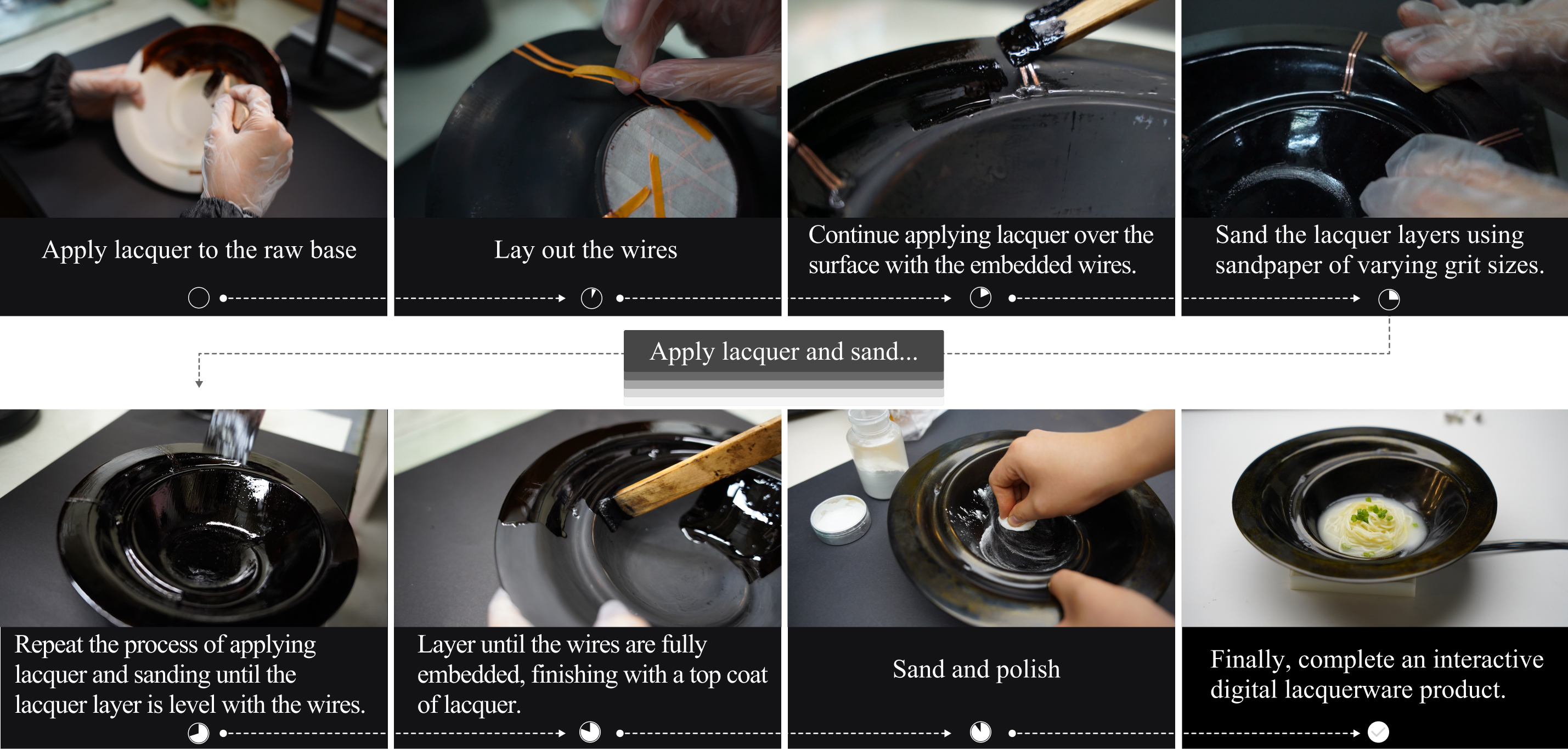 Apply lacquer to the raw base

Lay out the wires

Continue applying lacquer over the surface with the embedded wires.

Sand the lacquer layers using sandpaper of varying grit sizes.

Apply lacquer and sand...

Repeat the process of applying lacquer and sanding until the lacquer layer is level with the wires.

Layer until the wires are fully embedded, finishing with a top coat of lacquer.

Sand and polish

Finally, complete an interactive digital lacquerware product.