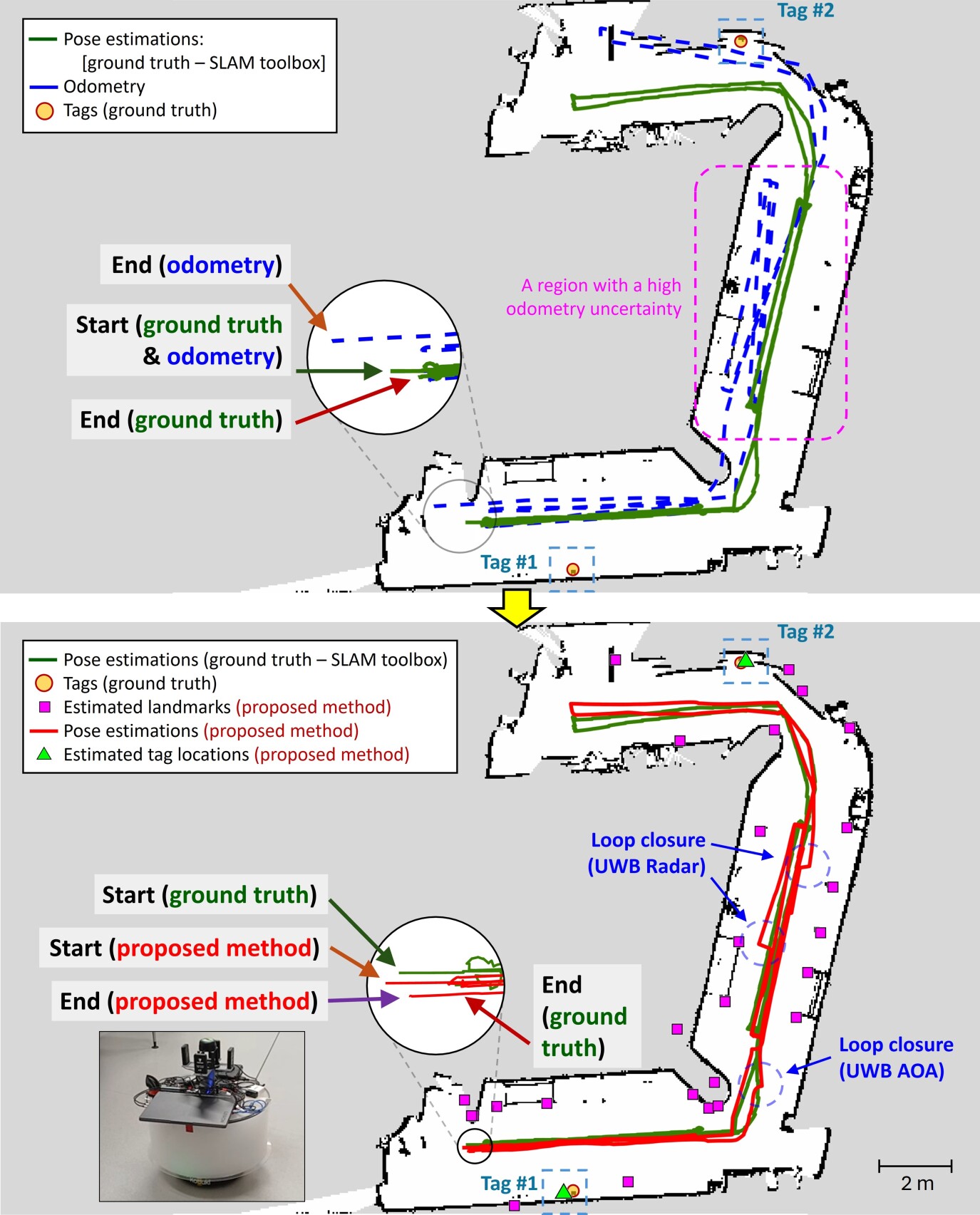 Pose estimations:
[ground truth – SLAM toolbox]
Odometry
Tags (ground truth)

Tag #2

End (odometry)

Start (ground truth & odometry)

End (ground truth)

A region with a high odometry uncertainty

Tag #1

Pose estimations (ground truth – SLAM toolbox)
Tags (ground truth)
Estimated landmarks (proposed method)
Pose estimations (proposed method)
Estimated tag locations (proposed method)

Tag #2

Loop closure (UWB Radar)

Start (ground truth)

Start (proposed method)

End (proposed method)

End (ground truth)

Loop closure (UWB AOA)

Tag #1

2 m