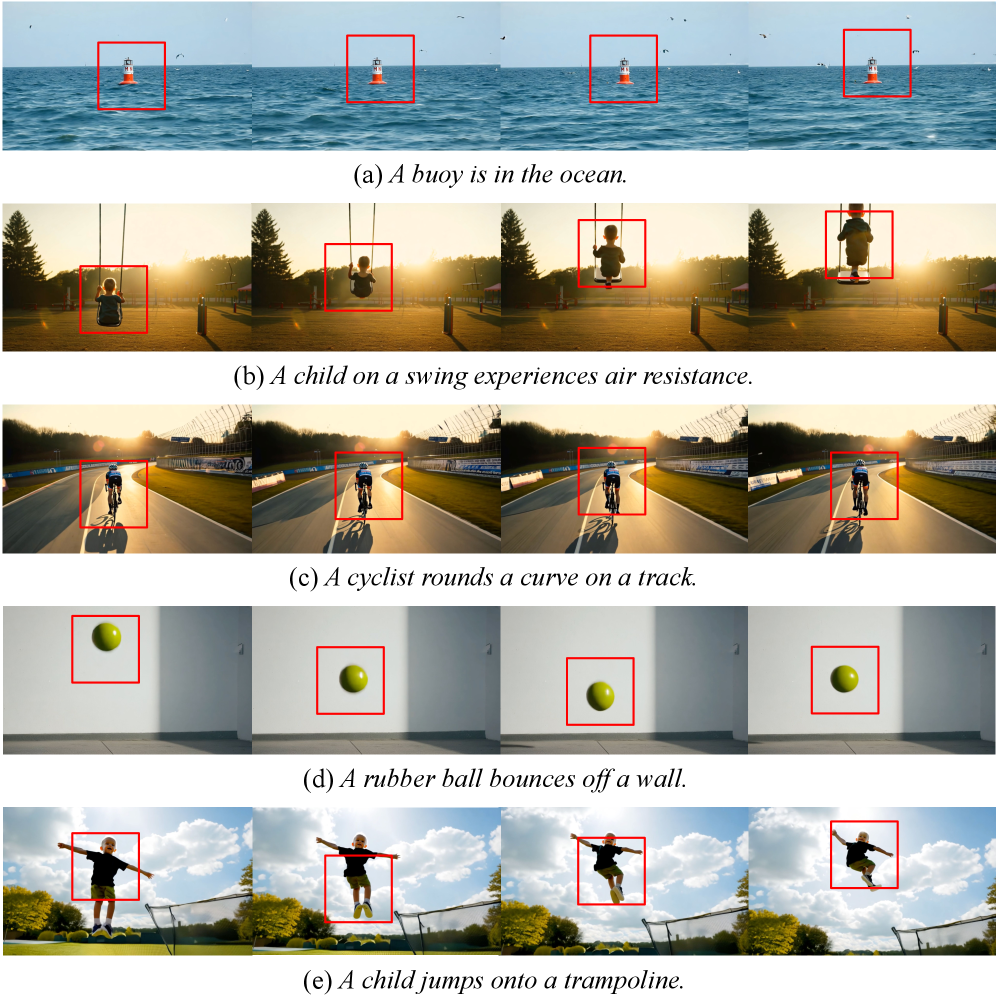 (a) A buoy is in the ocean.

(b) A child on a swing experiences air resistance.

(c) A cyclist rounds a curve on a track.

(d) A rubber ball bounces off a wall.

(e) A child jumps onto a trampoline.