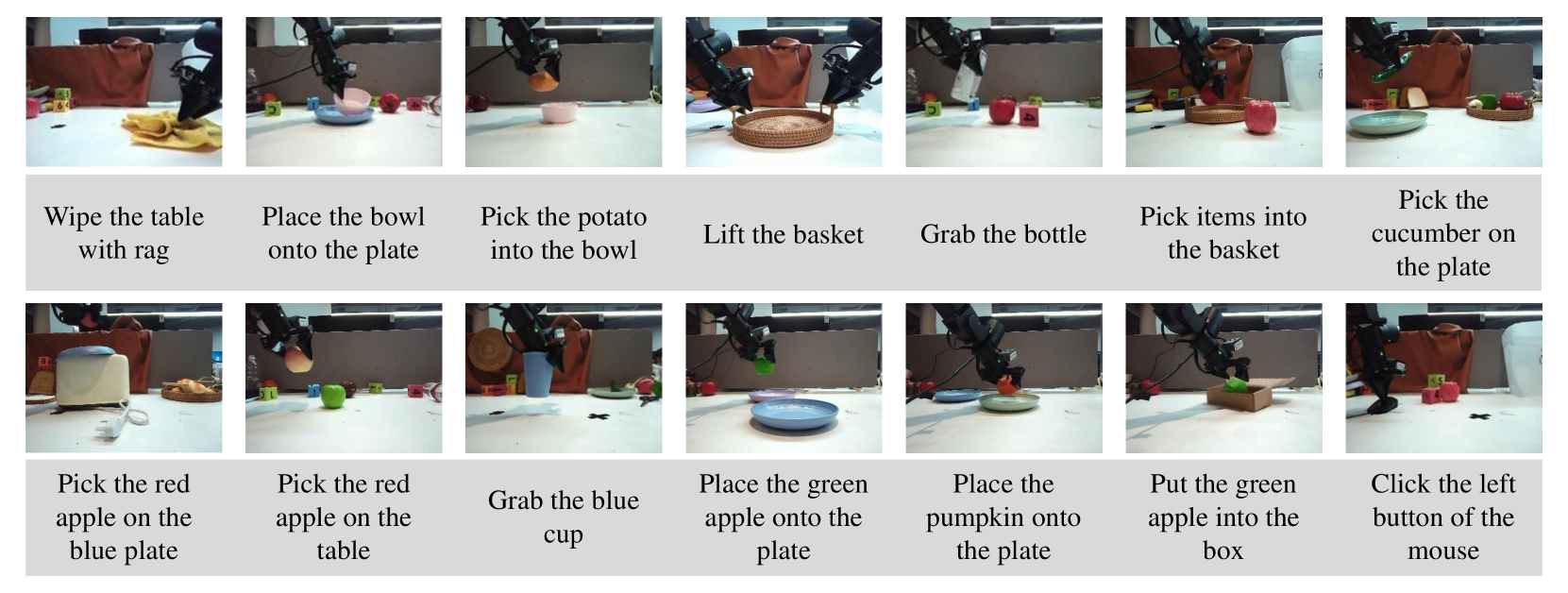 Wipe the table with rag

Place the bowl onto the plate

Pick the potato into the bowl

Lift the basket

Grab the bottle

Pick items into the basket

Pick the cucumber on the plate

Pick the red apple on the blue plate

Pick the red apple on the table

Grab the blue cup

Place the green apple onto the plate

Place the pumpkin onto the plate

Put the green apple into the box

Click the left button of the mouse