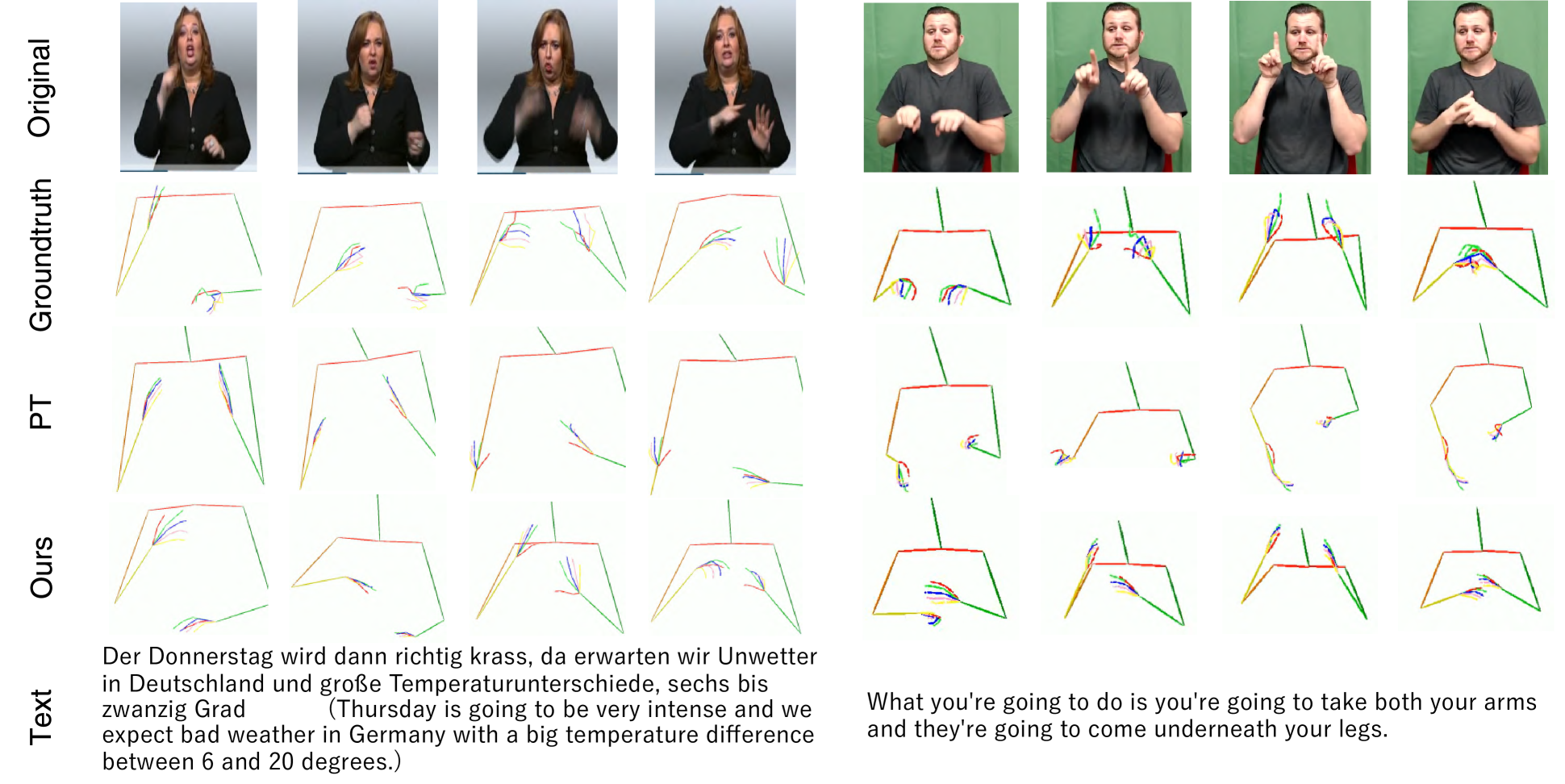 Original

Groundtruth

PT

Ours

Text

Der Donnerstag wird dann richtig krass, da erwarten wir Unwetter in Deutschland und große Temperaturunterschiede, sechs bis zwanzig Grad (Thursday is going to be very intense and we expect bad weather in Germany with a big temperature difference between 6 and 20 degrees.)

What you're going to do is you're going to take both your arms and they're going to come underneath your legs.