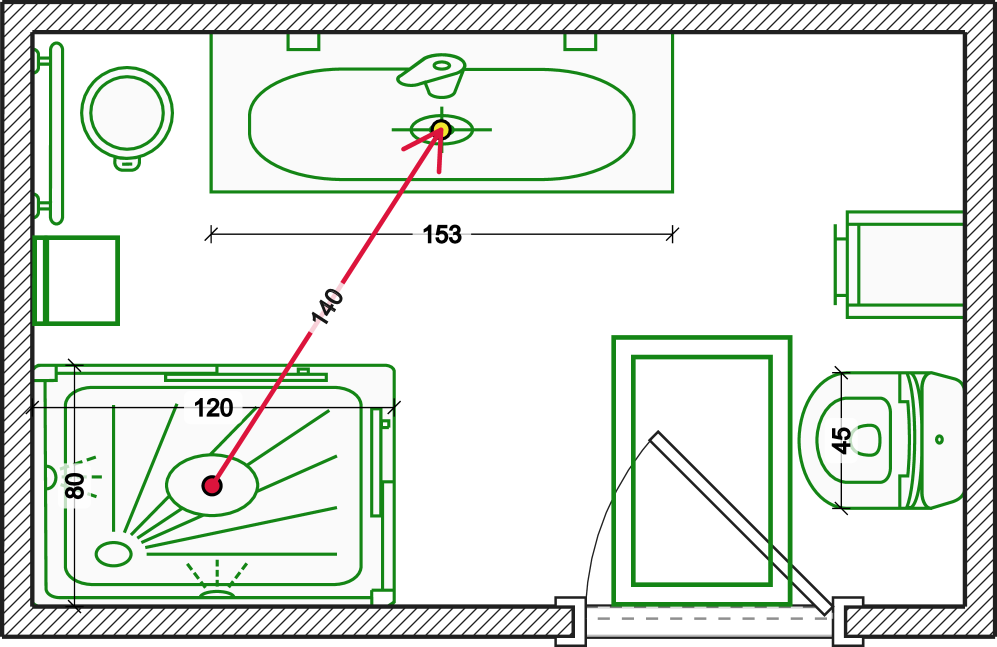 153

140

120

80

45