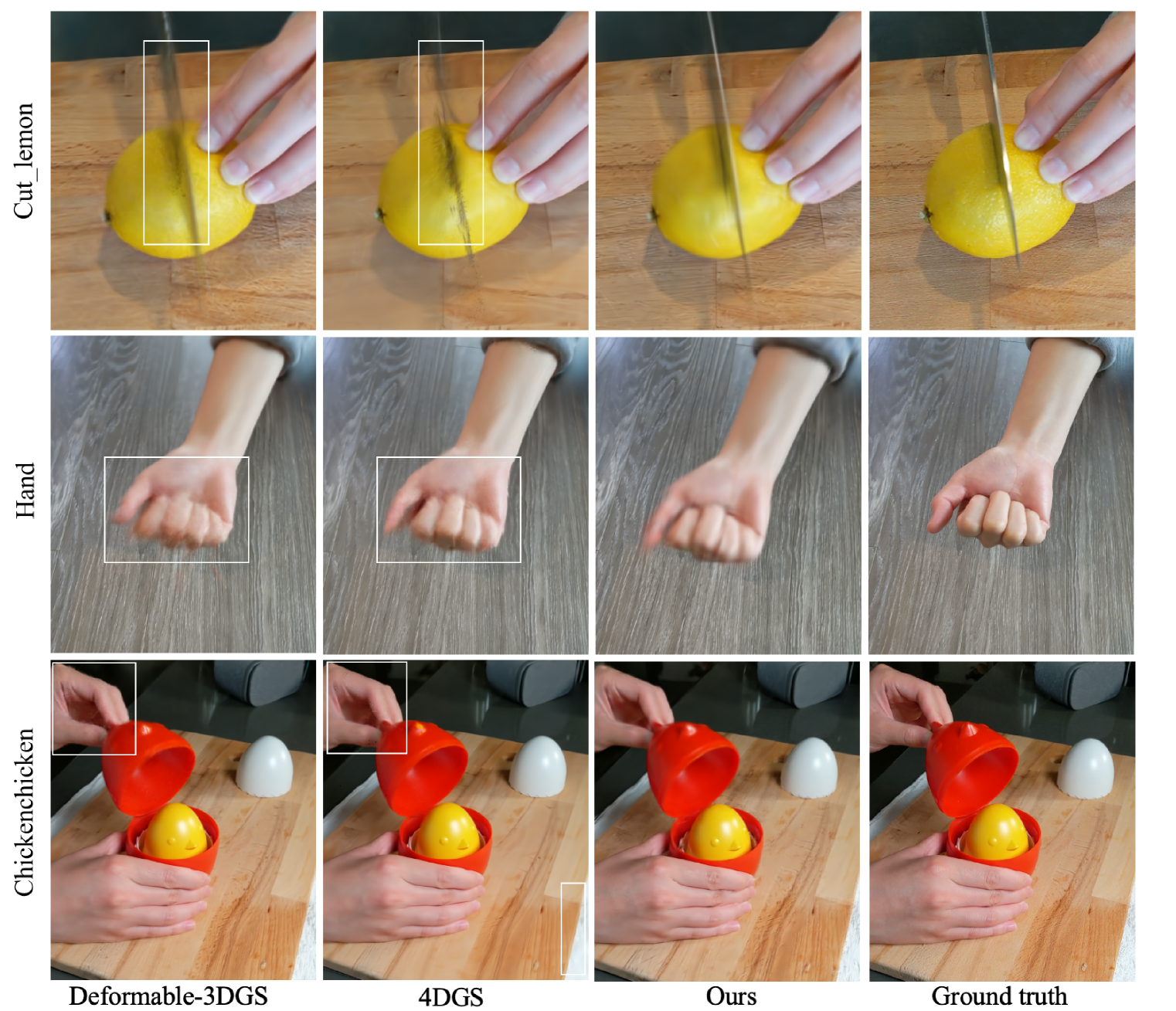 Cut_lemon

Hand

Chickenchicken

Deformable-3DGS

4DGS

Ours

Ground truth