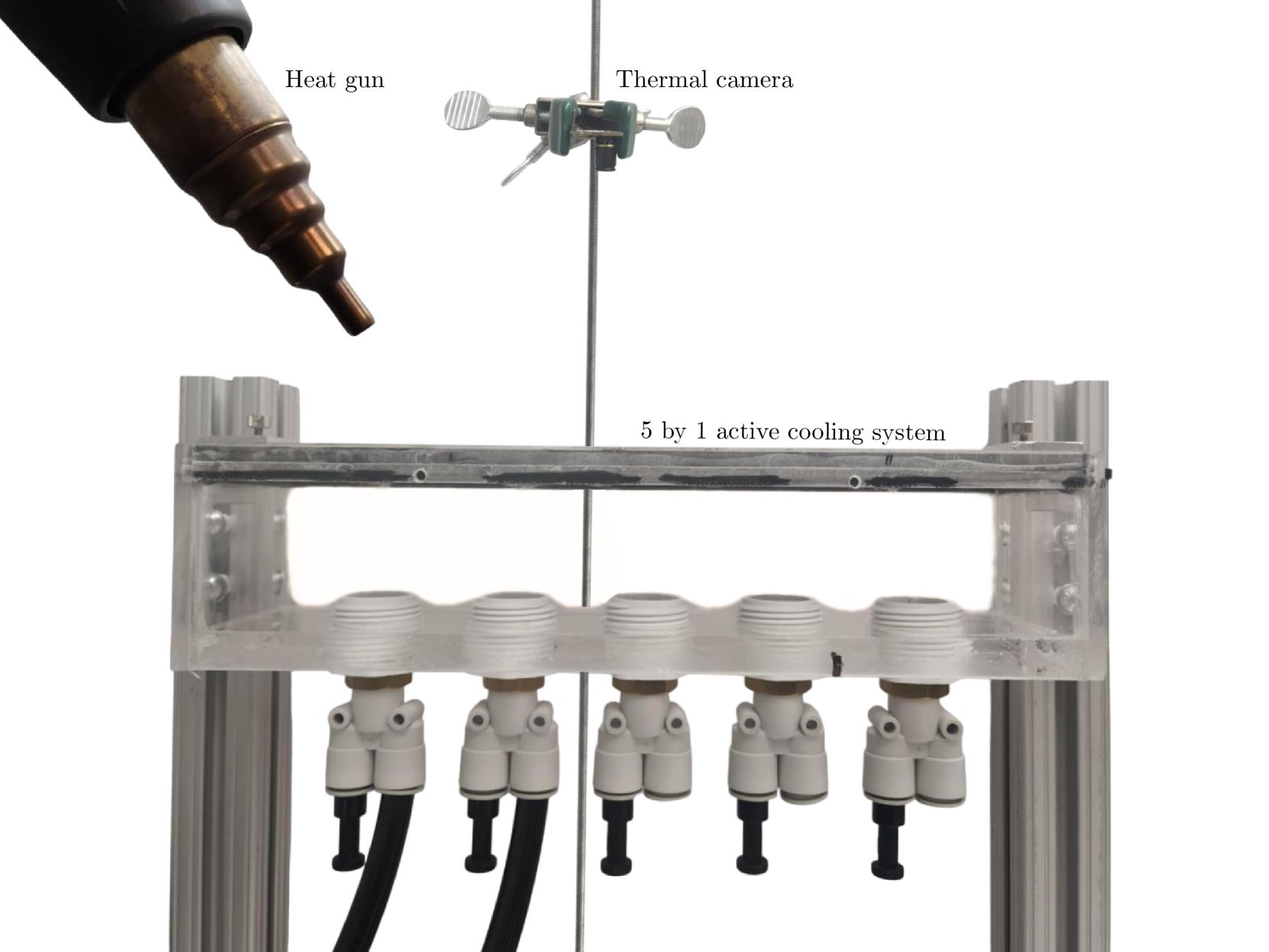 Heat gun

Thermal camera

5 by 1 active cooling system