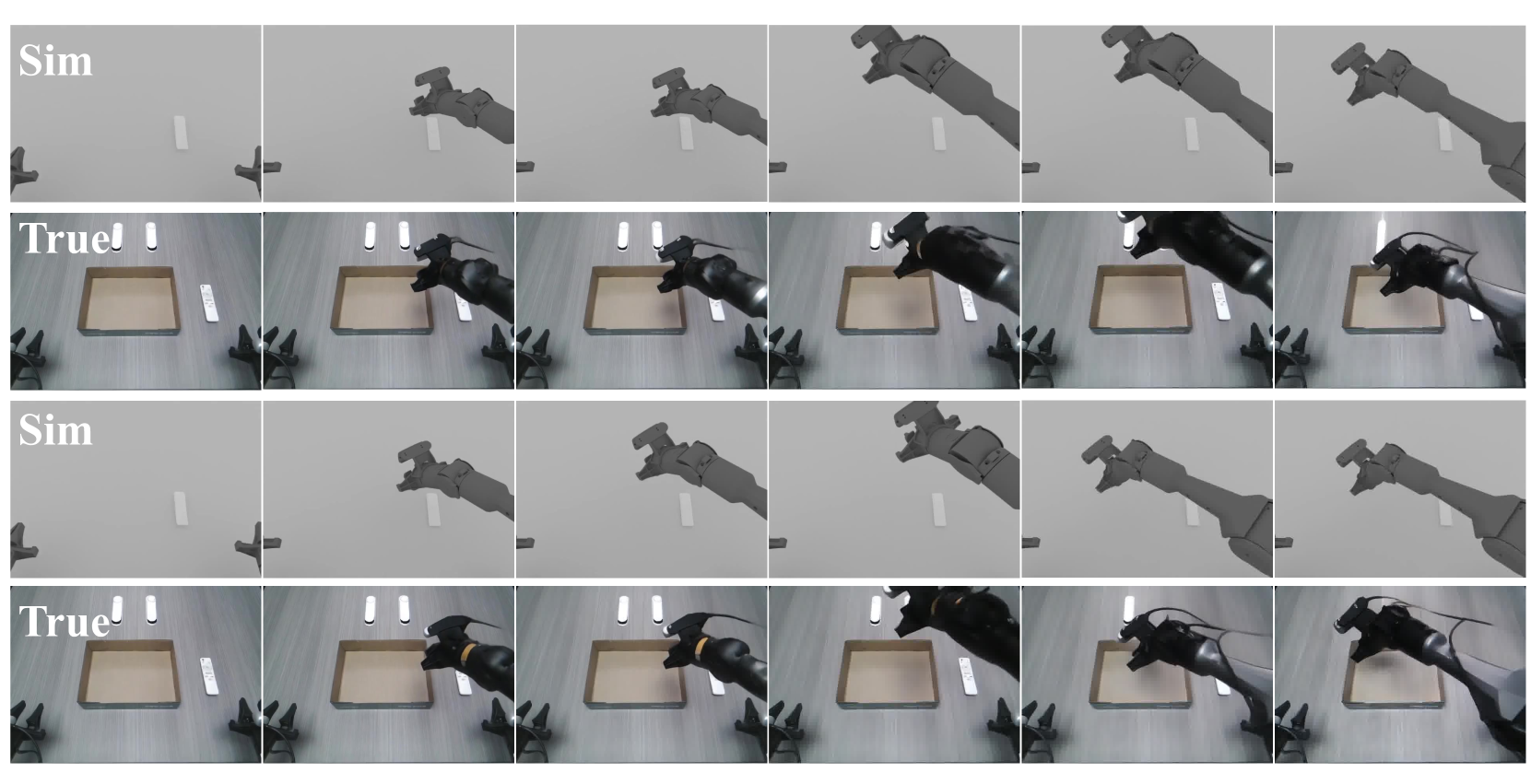 Sim

True

Sim

True