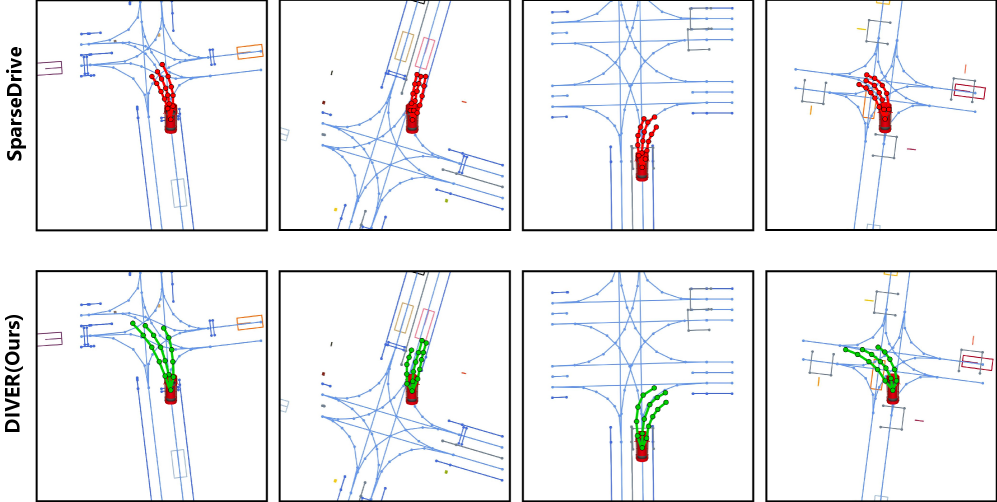 SparseDrive

DIVER(Ours)