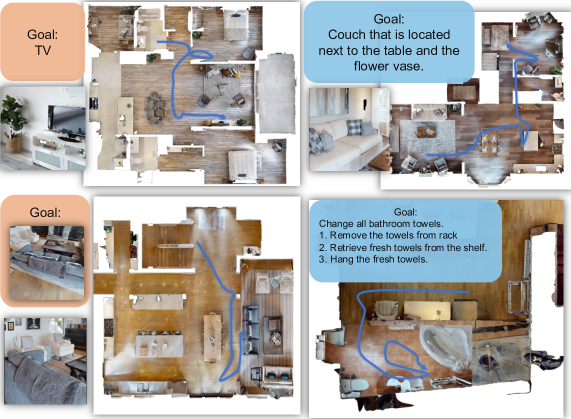 Goal:
TV

Goal:
Couch that is located next to the table and the flower vase.

Goal:

Goal:
Change all bathroom towels.
1. Remove the towels from rack
2. Retrieve fresh towels from the shelf.
3. Hang the fresh towels.