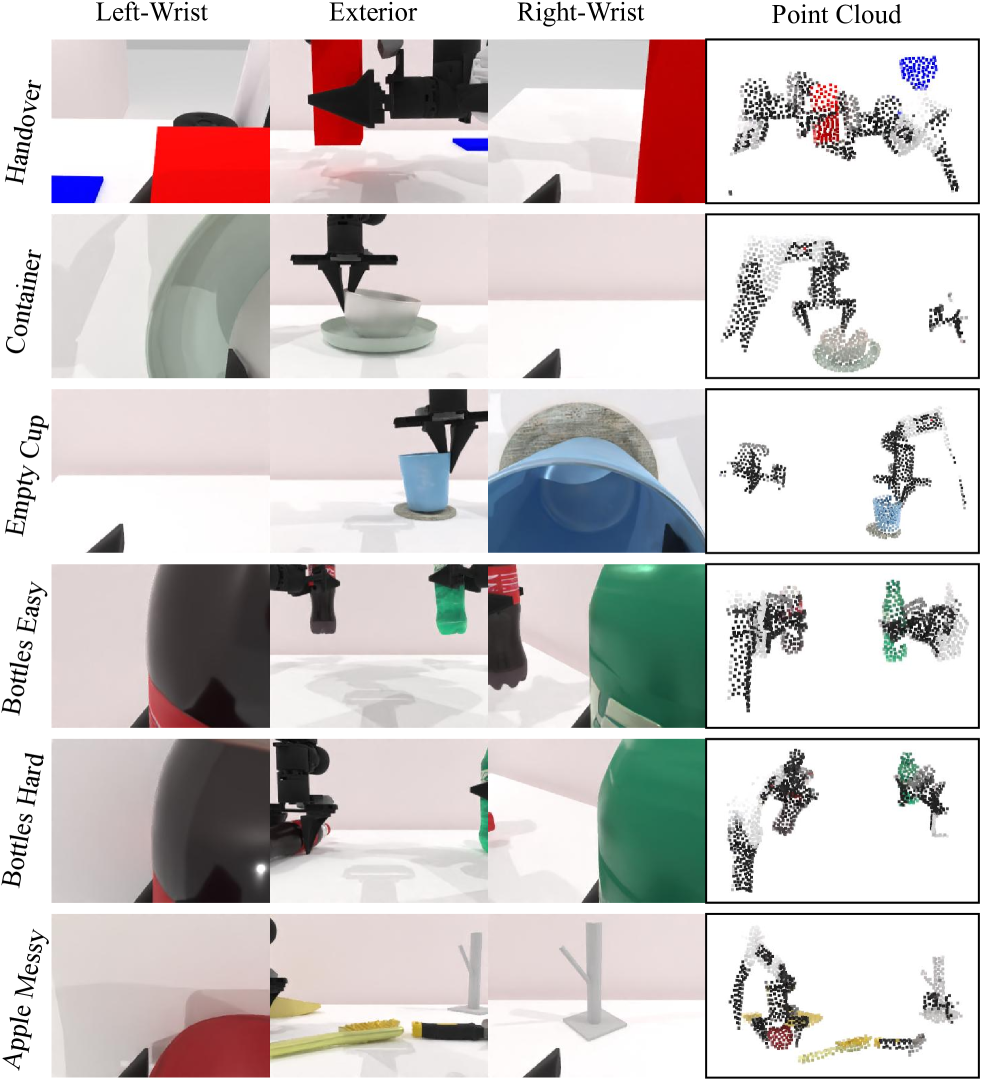 Left-Wrist Exterior Right-Wrist Point Cloud

Handover

Container

Empty Cup

Bottles Easy

Bottles Hard

Apple Messy