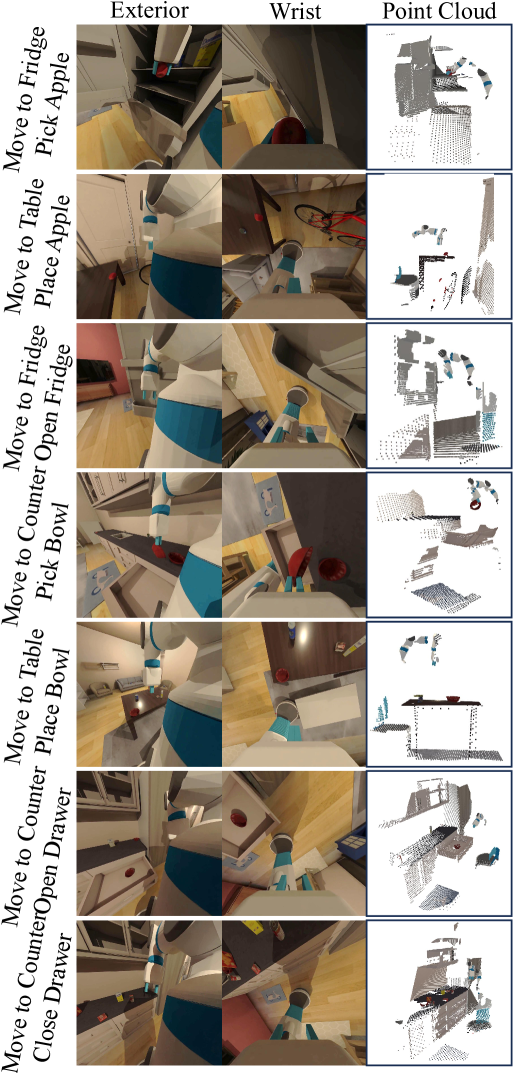 Exterior Wrist Point Cloud

Move to Fridge Pick Apple

Move to Table Place Apple

Move to Fridge Open Fridge

Move to Counter Pick Bowl

Move to Table Place Bowl

Move to Counter Open Drawer

Move to Counter Close Drawer