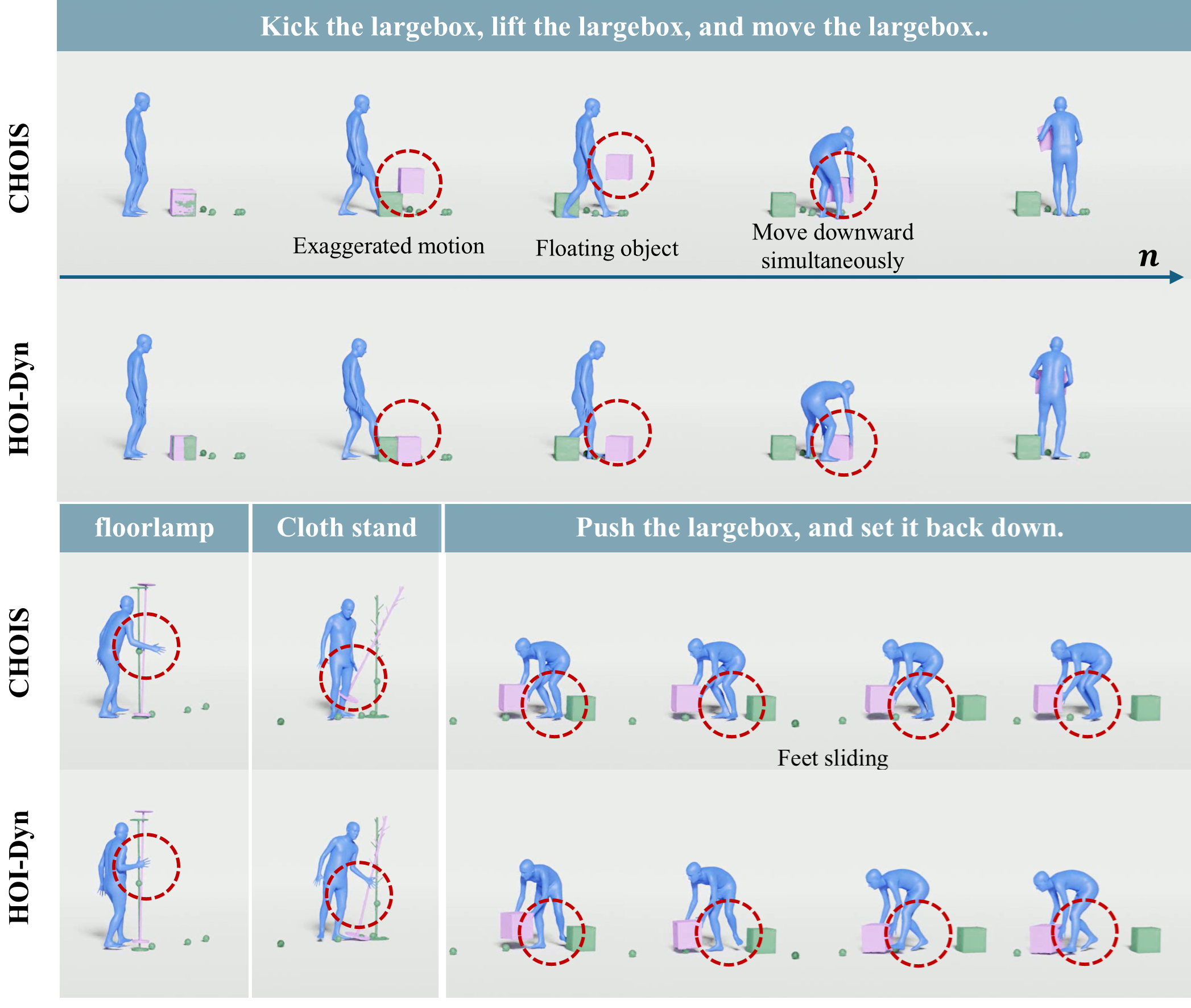 Kick the largebox, lift the largebox, and move the largebox..

CHOIS

Exaggerated motion

Floating object

Move downward simultaneously

$n$

HOI-Dyn

floorlamp

Cloth stand

Push the largebox, and set it back down.

CHOIS

Feet sliding

HOI-Dyn