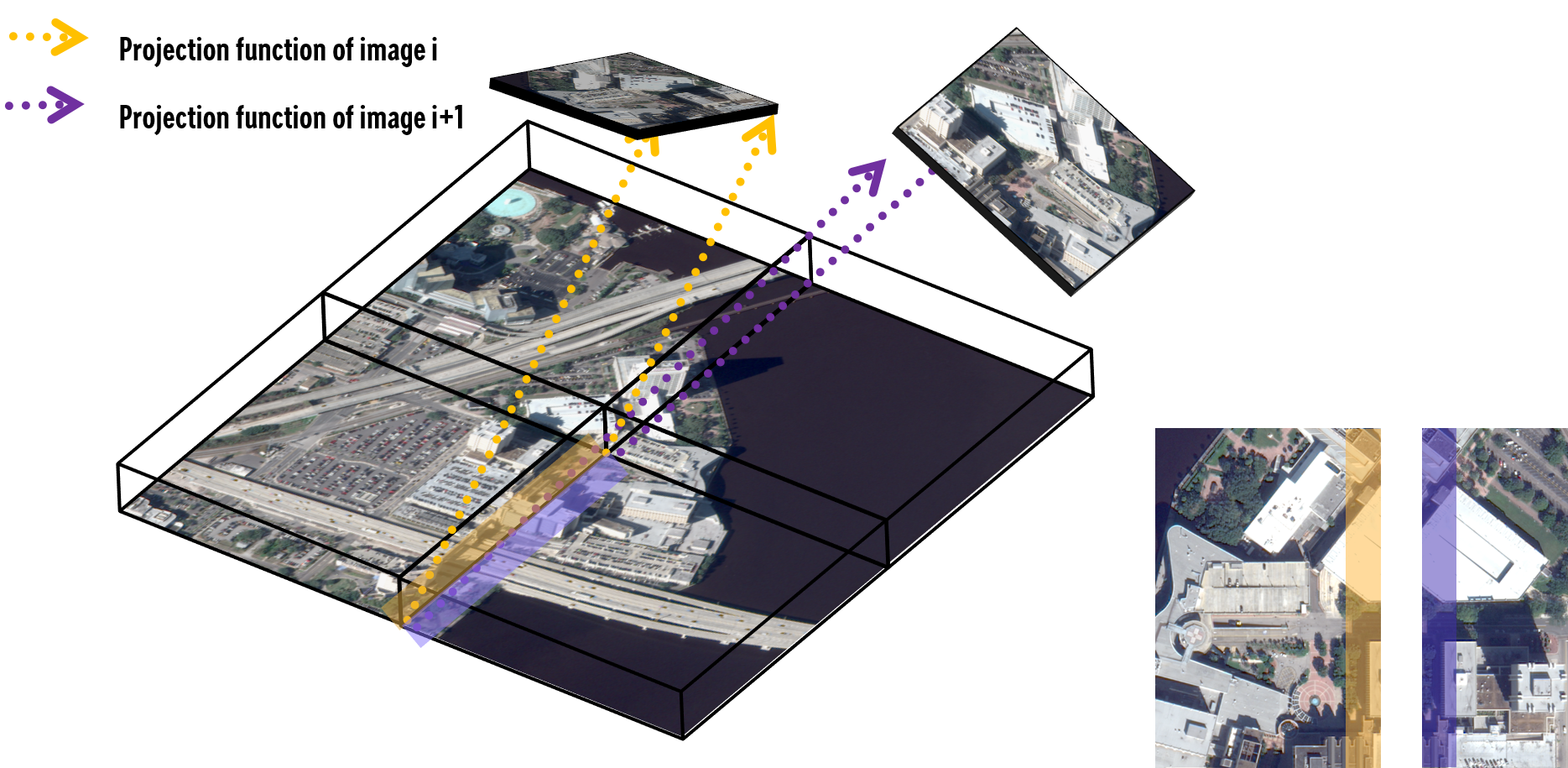 Projection function of image i

Projection function of image i+1