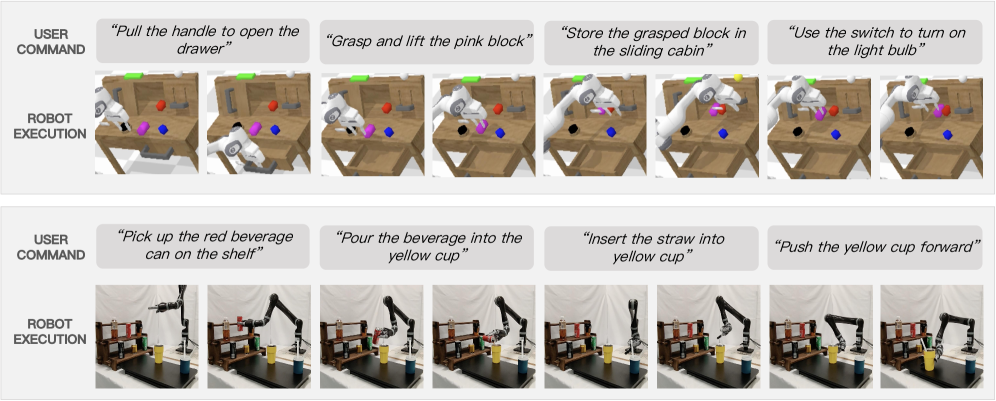 USER COMMAND

"Pull the handle to open the drawer"

"Grasp and lift the pink block"

"Store the grasped block in the sliding cabin"

"Use the switch to turn on the light bulb"

ROBOT EXECUTION

USER COMMAND

"Pick up the red beverage can on the shelf"

"Pour the beverage into the yellow cup"

"Insert the straw into yellow cup"

"Push the yellow cup forward"

ROBOT EXECUTION