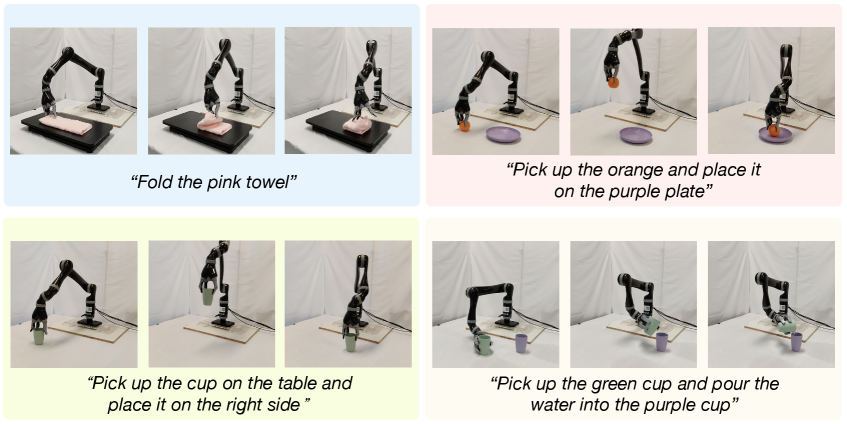 "Fold the pink towel"

"Pick up the orange and place it on the purple plate"

"Pick up the cup on the table and place it on the right side "

"Pick up the green cup and pour the water into the purple cup"