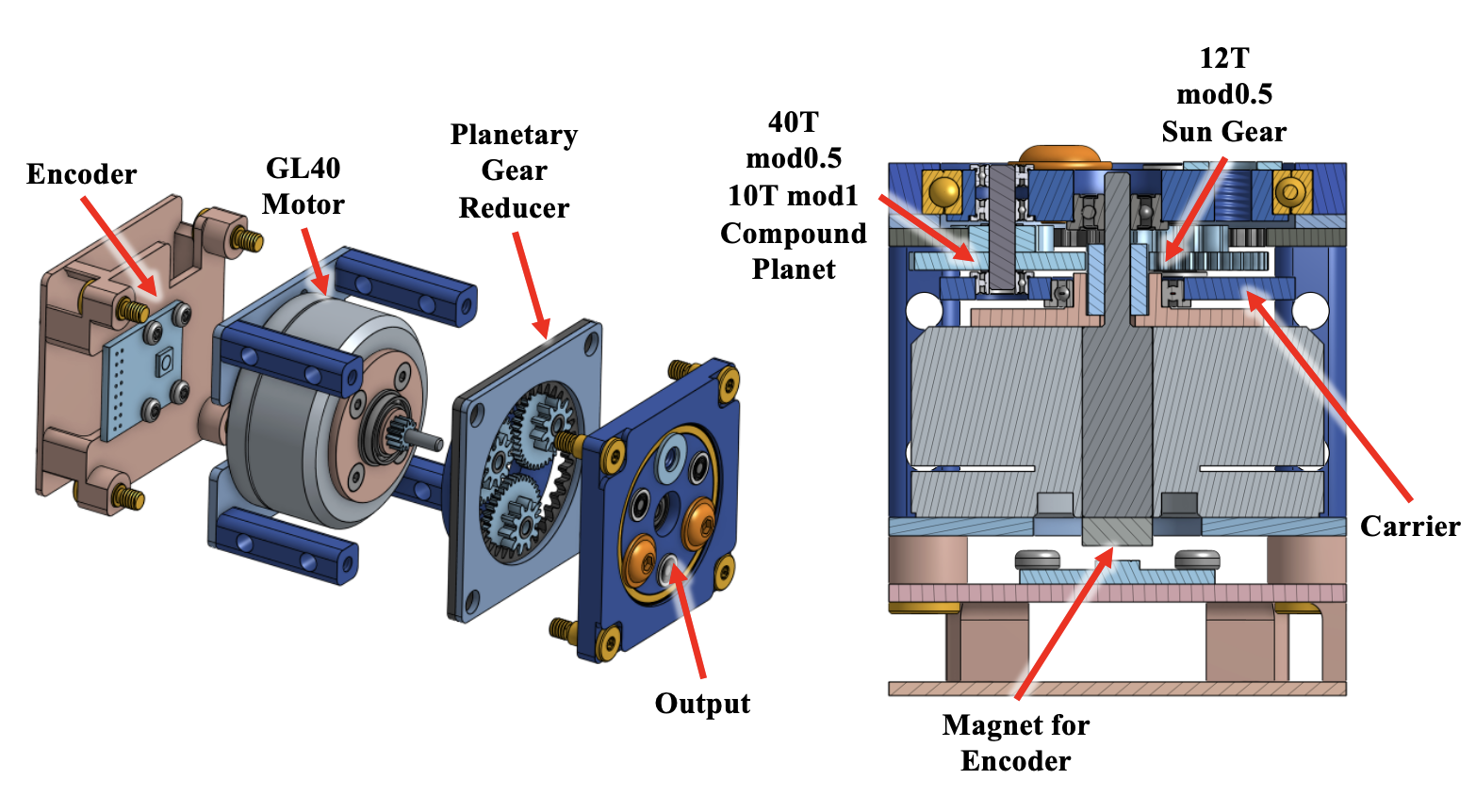 Encoder

GL40 Motor

Planetary Gear Reducer

Output

40T mod0.5 10T mod1 Compound Planet

12T mod0.5 Sun Gear

Carrier

Magnet for Encoder