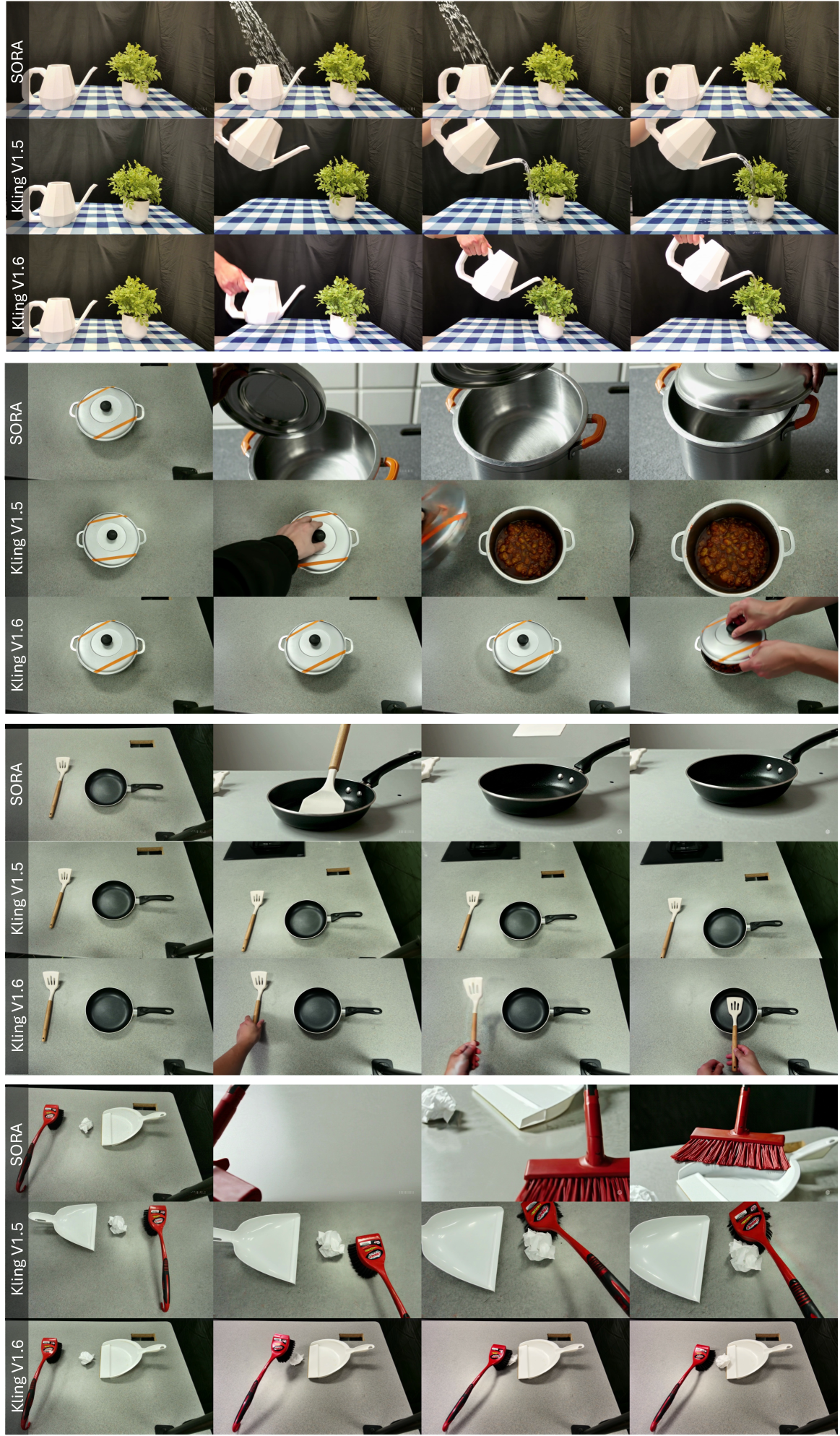 SORA
Kling V1.5
Kling V1.6
SORA
Kling V1.5
Kling V1.6
SORA
Kling V1.5
Kling V1.6
SORA
Kling V1.5
Kling V1.6