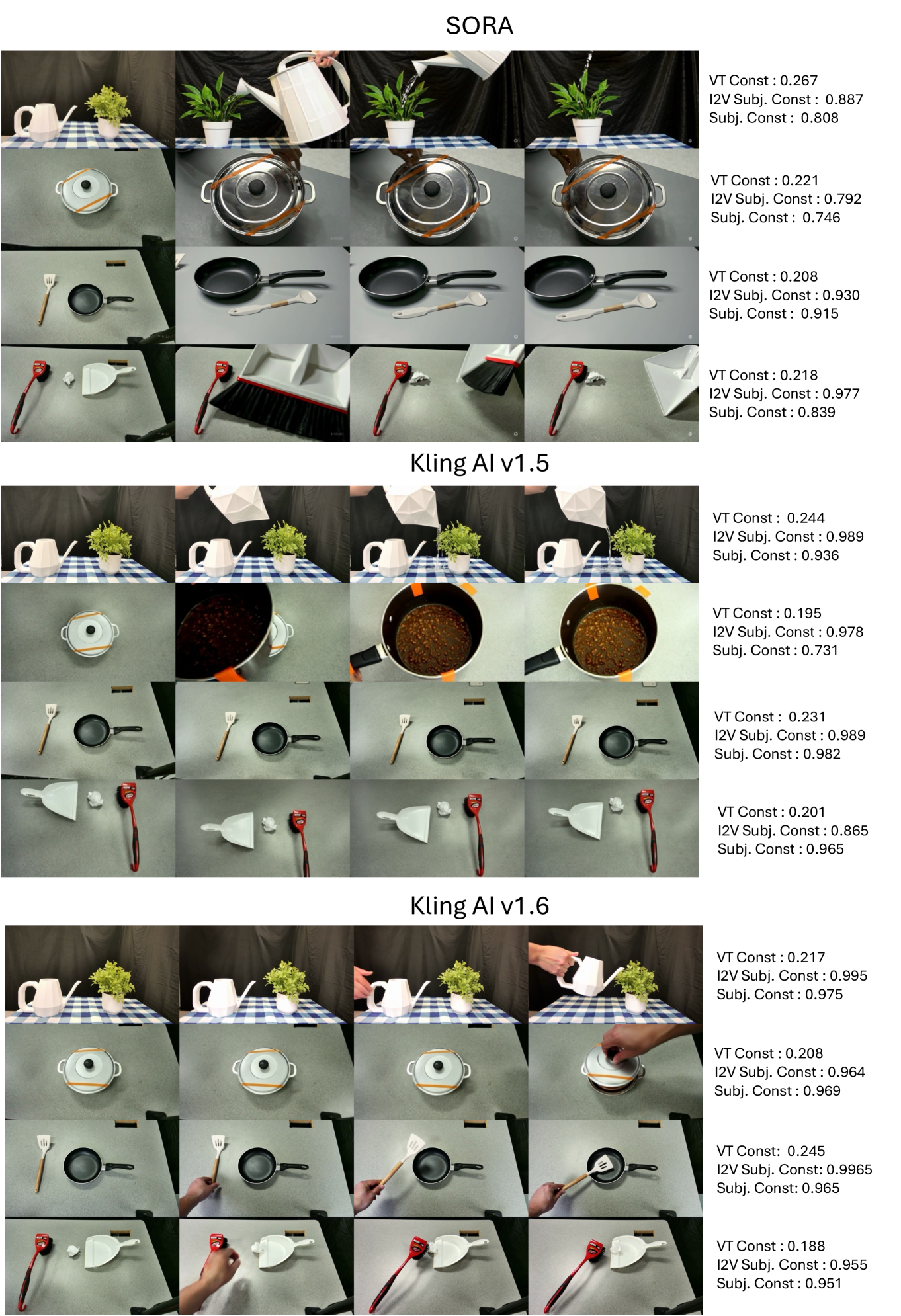 SORA

VT Const : 0.267
I2V Subj. Const : 0.887
Subj. Const : 0.808

VT Const : 0.221
I2V Subj. Const : 0.792
Subj. Const : 0.746

VT Const : 0.208
I2V Subj. Const : 0.930
Subj. Const : 0.915

VT Const : 0.218
I2V Subj. Const : 0.977
Subj. Const : 0.839

Kling AI v1.5

VT Const : 0.244
I2V Subj. Const : 0.989
Subj. Const : 0.936

VT Const : 0.195
I2V Subj. Const : 0.978
Subj. Const : 0.731

VT Const : 0.231
I2V Subj. Const : 0.989
Subj. Const : 0.982

VT Const : 0.201
I2V Subj. Const : 0.865
Subj. Const : 0.965

Kling AI v1.6

VT Const : 0.217
I2V Subj. Const : 0.995
Subj. Const : 0.975

VT Const : 0.208
I2V Subj. Const : 0.964
Subj. Const : 0.969

VT Const: 0.245
I2V Subj. Const: 0.9965
Subj. Const: 0.965

VT Const : 0.188
I2V Subj. Const : 0.955
Subj. Const : 0.951