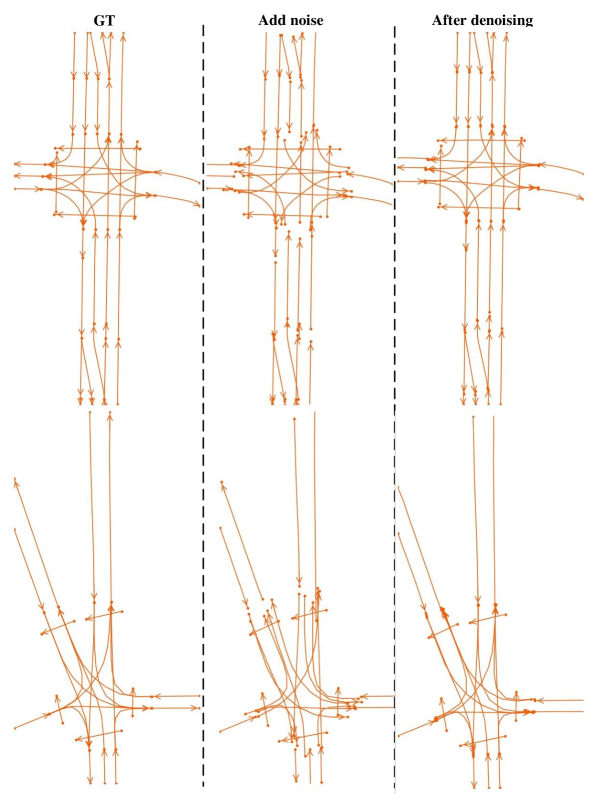 GT

Add noise

After denoising