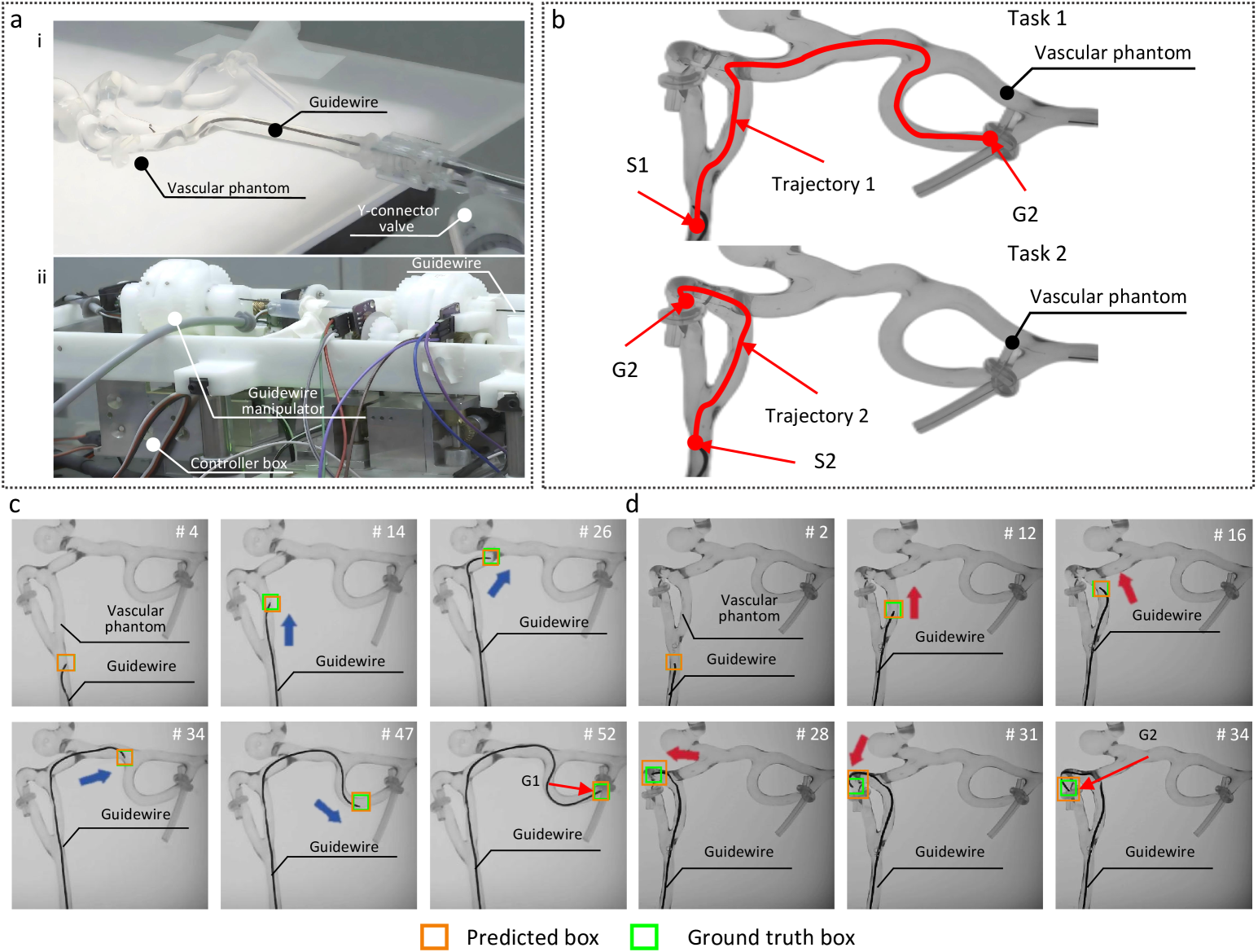 a

i

Guidewire

Vascular phantom

Y-connector valve

ii

Guidewire

Guidewire manipulator

Controller box

b

Task 1

Vascular phantom

S1

Trajectory 1

G2

Task 2

Vascular phantom

G2

Trajectory 2

S2

c

# 4

Vascular phantom

Guidewire

# 14

Guidewire

# 26

Guidewire

# 34

Guidewire

# 47

Guidewire

# 52

G1

Guidewire

d

# 2

Vascular phantom

Guidewire

# 12

Guidewire

# 16

Guidewire

# 28

Guidewire

# 31

Guidewire

G2

# 34

Guidewire

Predicted box

Ground truth box