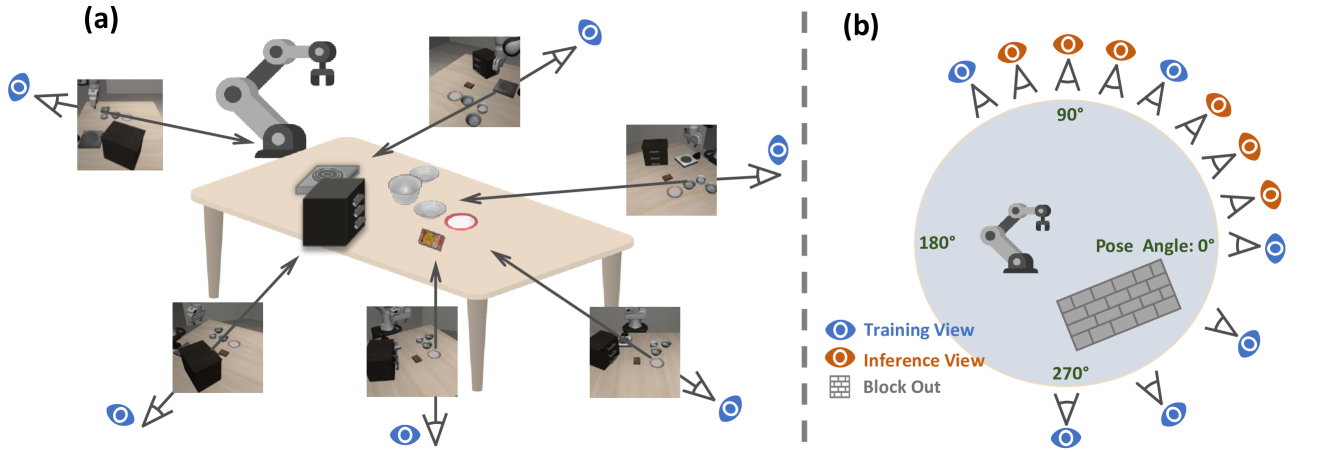 (a)

(b)

90°

180°

Pose Angle: 0°

270°

Training View
Inference View
Block Out