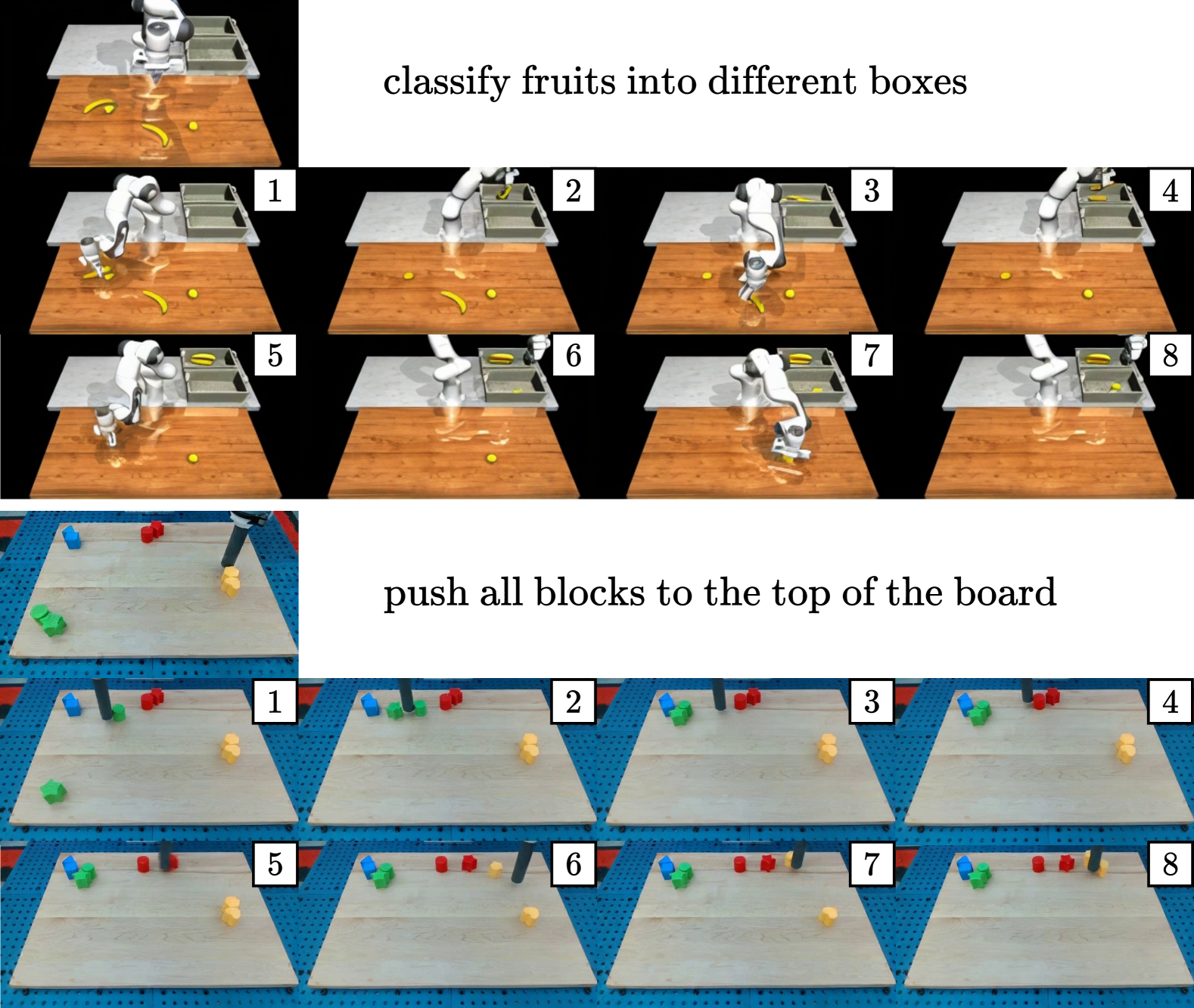 classify fruits into different boxes

1 2 3 4

5 6 7 8

push all blocks to the top of the board

1 2 3 4

5 6 7 8