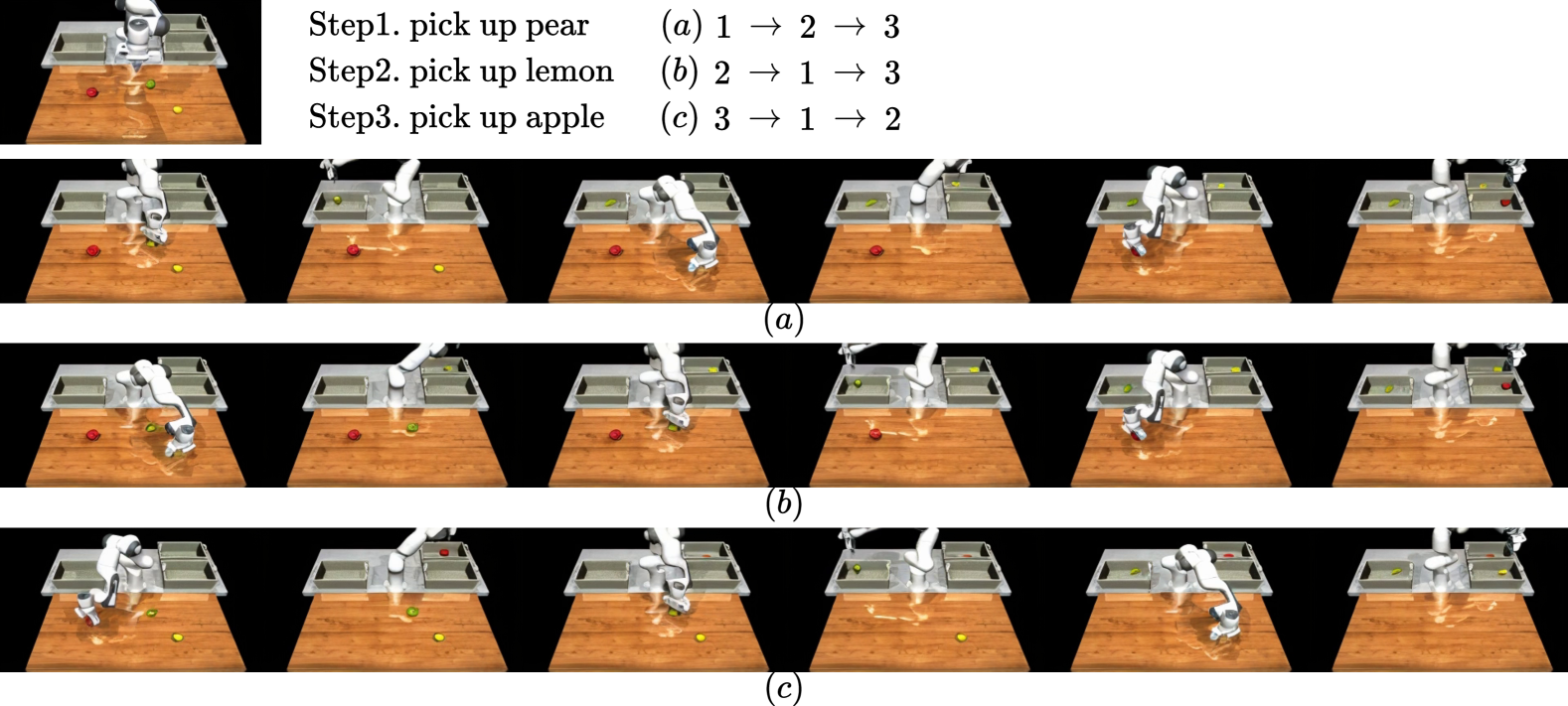 Step1. pick up pear
Step2. pick up lemon
Step3. pick up apple

$(a)$ $1 \rightarrow 2 \rightarrow 3$
$(b)$ $2 \rightarrow 1 \rightarrow 3$
$(c)$ $3 \rightarrow 1 \rightarrow 2$

$(a)$

$(b)$

$(c)$