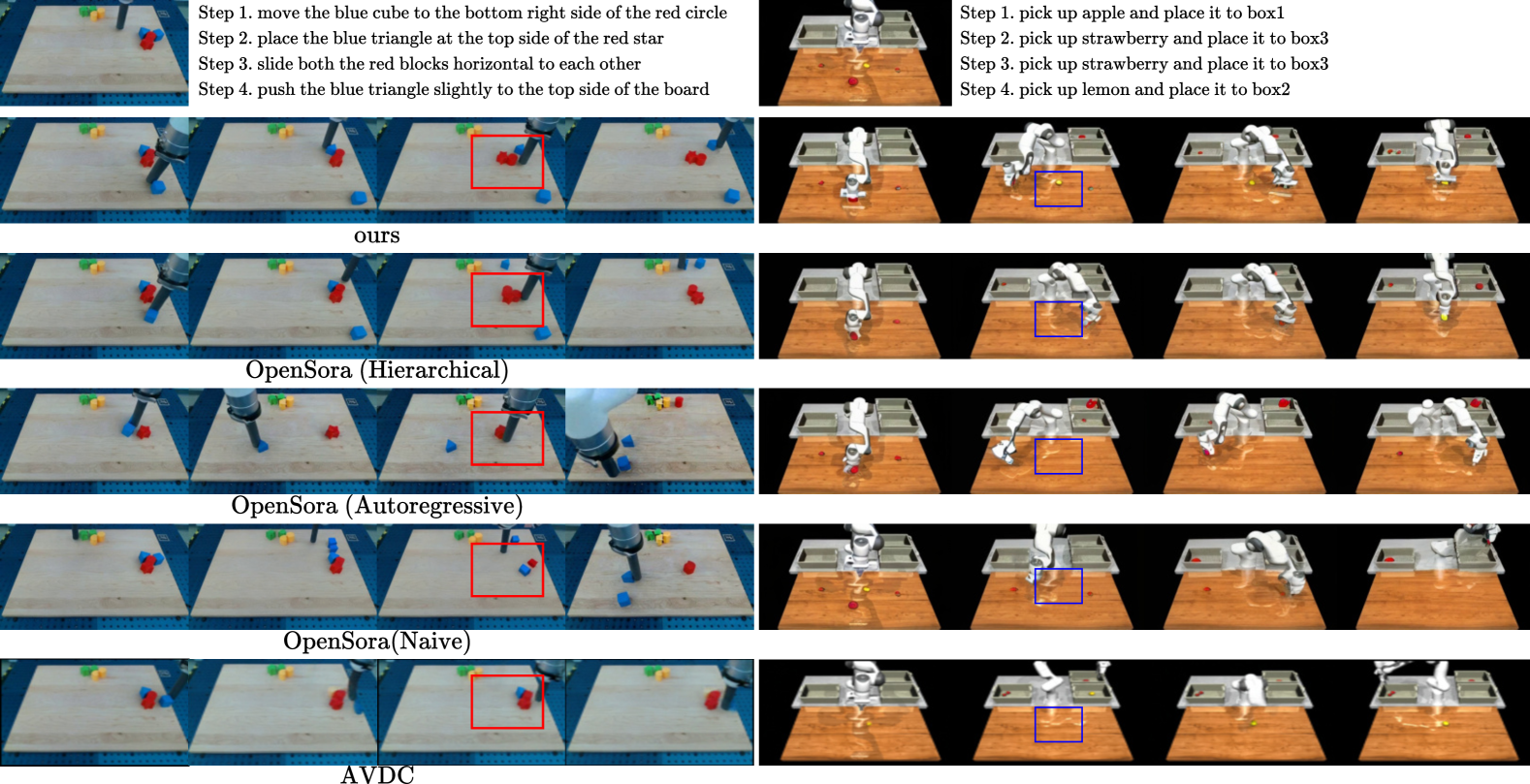 Step 1. move the blue cube to the bottom right side of the red circle
Step 2. place the blue triangle at the top side of the red star
Step 3. slide both the red blocks horizontal to each other
Step 4. push the blue triangle slightly to the top side of the board

Step 1. pick up apple and place it to box1
Step 2. pick up strawberry and place it to box3
Step 3. pick up strawberry and place it to box3
Step 4. pick up lemon and place it to box2

ours

OpenSora (Hierarchical)

OpenSora (Autoregressive)

OpenSora(Naive)

AVDC