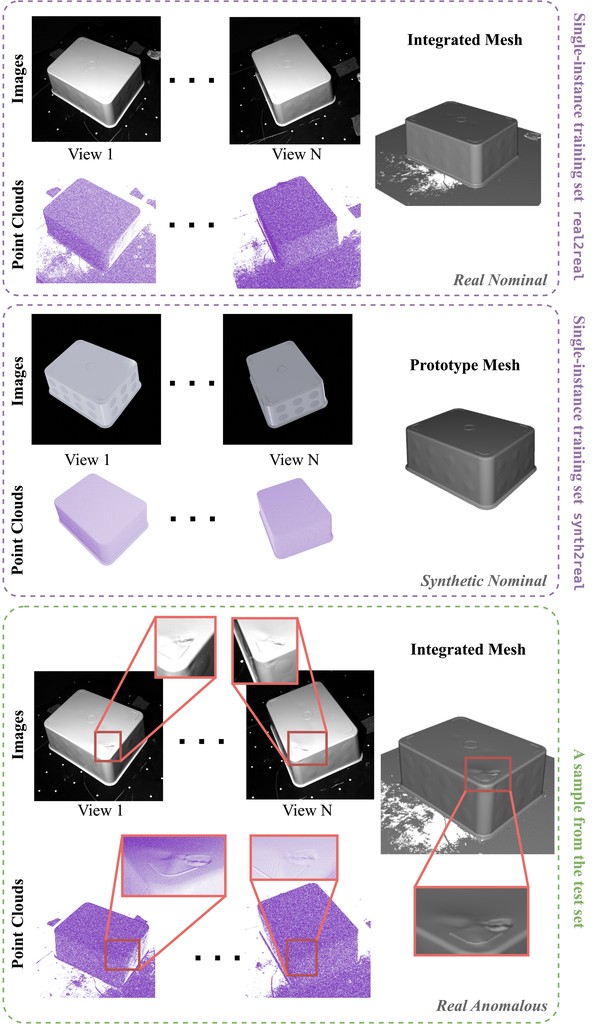 Images

View 1

View N

Integrated Mesh

Point Clouds

Real Nominal

Single-instance training set real2real

Images

View 1

View N

Prototype Mesh

Point Clouds

Synthetic Nominal

Single-instance training set synth2real

Images

View 1

View N

Integrated Mesh

Point Clouds

Real Anomalous

A sample from the test set