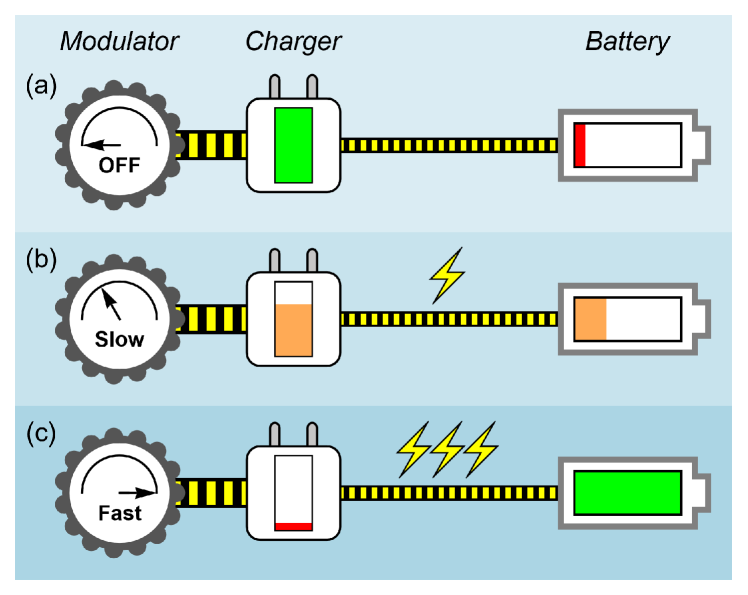 Modulator Charger Battery

(a)

OFF

(b)

Slow

(c)

Fast