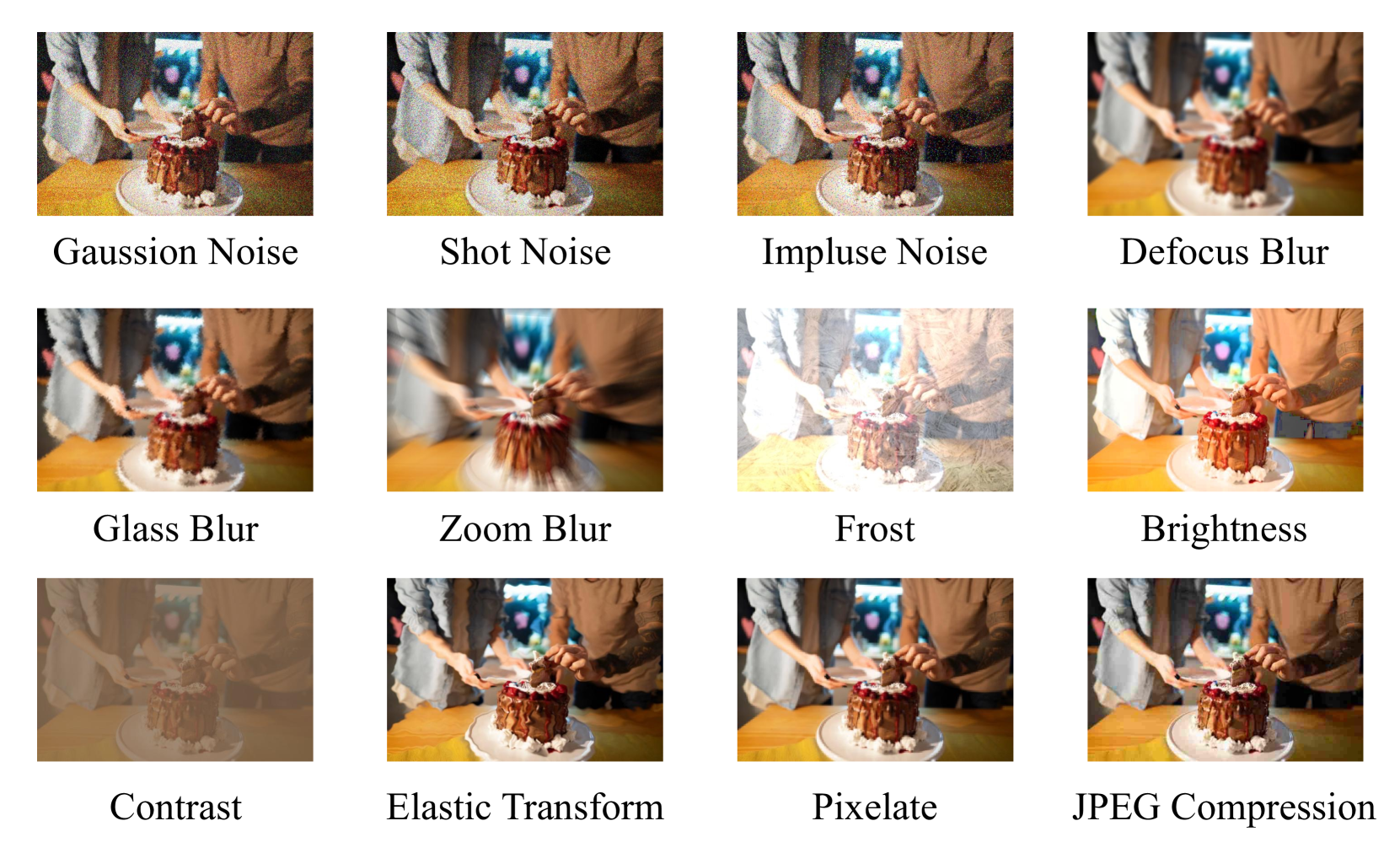 Gaussion Noise

Shot Noise

Impluse Noise

Defocus Blur

Glass Blur

Zoom Blur

Frost

Brightness

Contrast

Elastic Transform

Pixelate

JPEG Compression