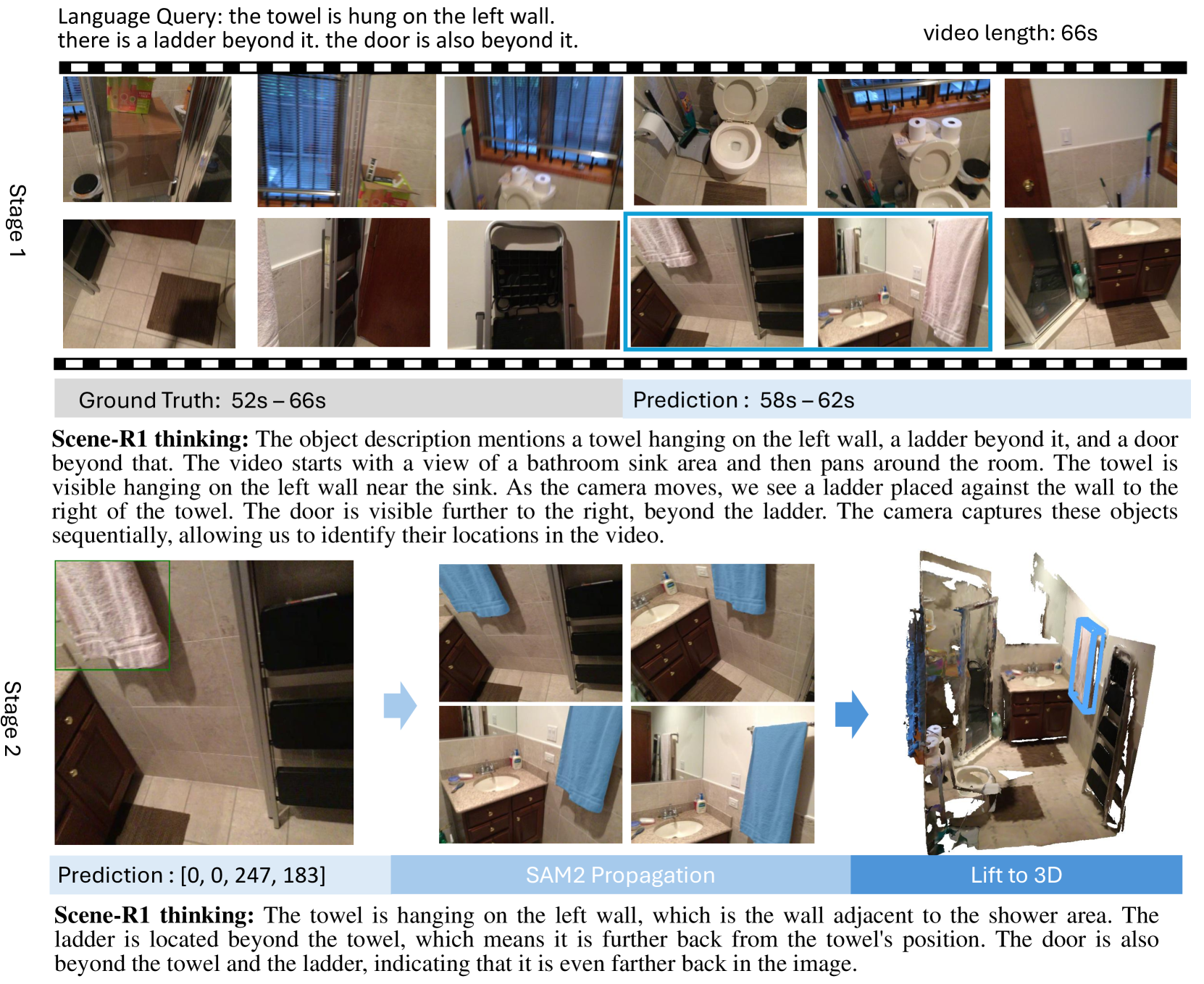 Language Query: the towel is hung on the left wall. there is a ladder beyond it. the door is also beyond it.

video length: 66s

Stage 1

Ground Truth: 52s – 66s

Prediction : 58s – 62s

**Scene-R1 thinking:** The object description mentions a towel hanging on the left wall, a ladder beyond it, and a door beyond that. The video starts with a view of a bathroom sink area and then pans around the room. The towel is visible hanging on the left wall near the sink. As the camera moves, we see a ladder placed against the wall to the right of the towel. The door is visible further to the right, beyond the ladder. The camera captures these objects sequentially, allowing us to identify their locations in the video.

Stage 2

Prediction : [0, 0, 247, 183]

SAM2 Propagation

Lift to 3D

**Scene-R1 thinking:** The towel is hanging on the left wall, which is the wall adjacent to the shower area. The ladder is located beyond the towel, which means it is further back from the towel's position. The door is also beyond the towel and the ladder, indicating that it is even farther back in the image.