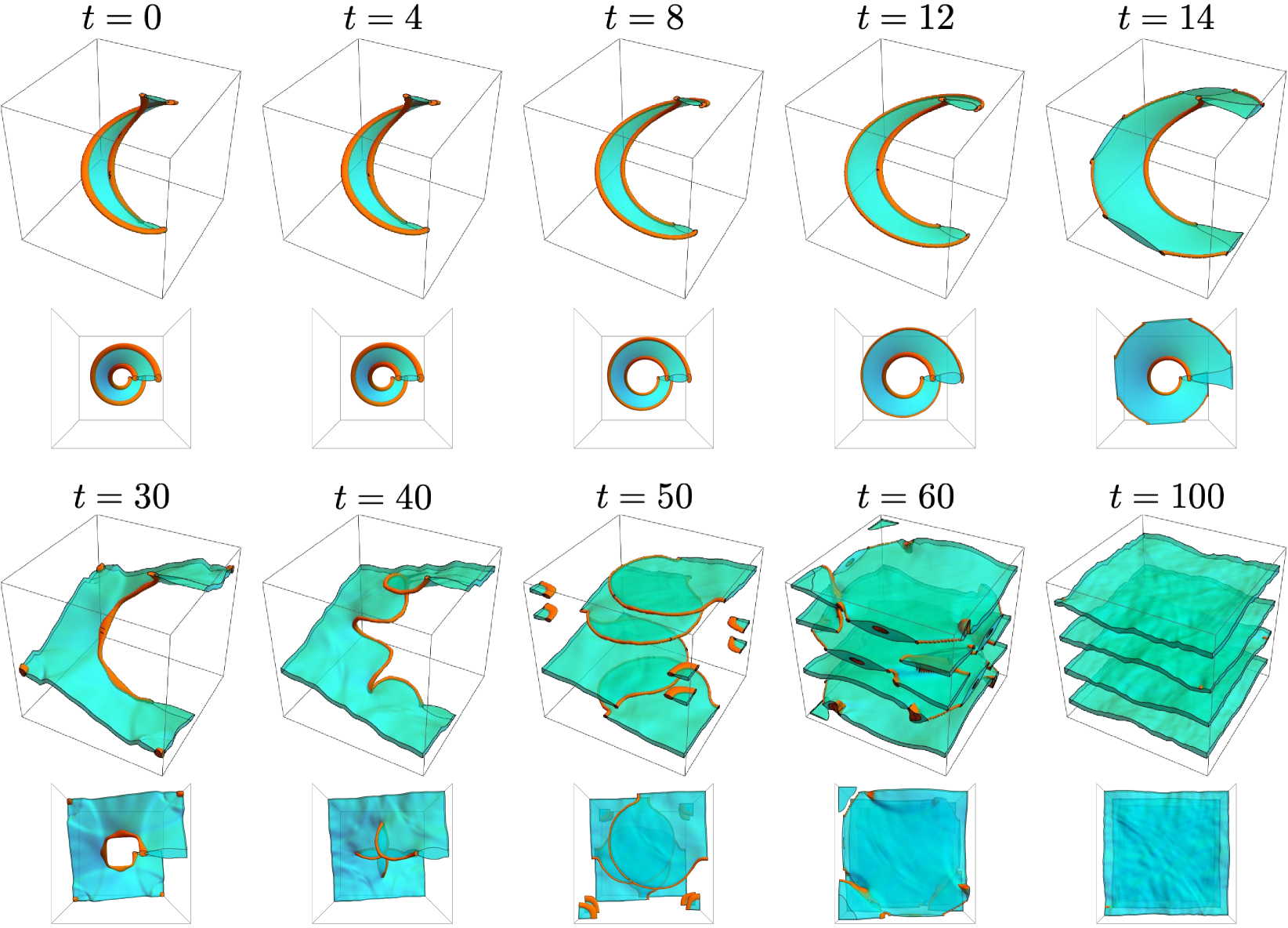 $t = 0$ $t = 4$ $t = 8$ $t = 12$ $t = 14$

$t = 30$ $t = 40$ $t = 50$ $t = 60$ $t = 100$