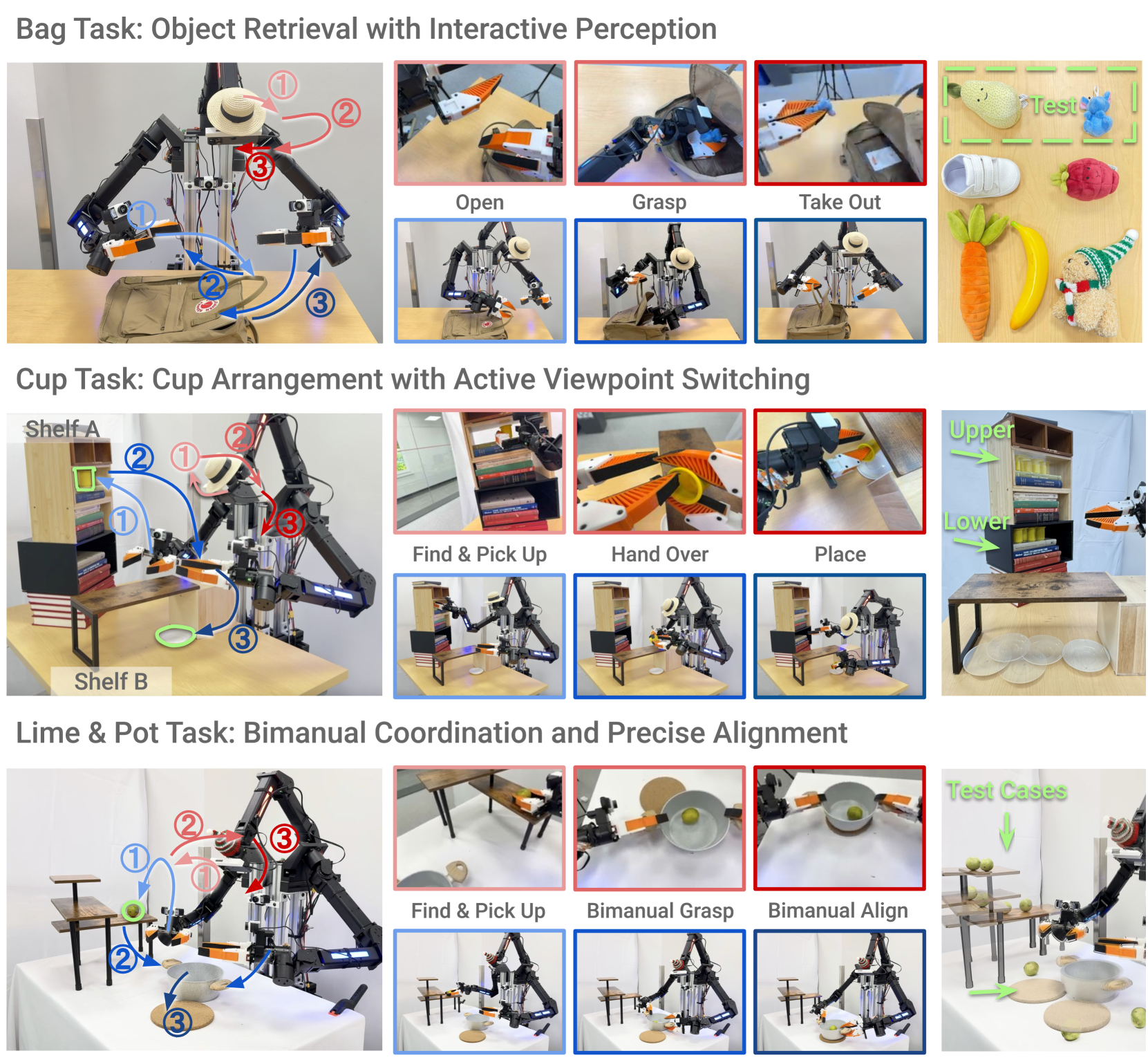 Bag Task: Object Retrieval with Interactive Perception

① ② ③ ① ② ③

Open Grasp Take Out

Test

Cup Task: Cup Arrangement with Active Viewpoint Switching

Shelf A ② ① ② ① ③ ③ Shelf B

Find & Pick Up Hand Over Place

Upper Lower

Lime & Pot Task: Bimanual Coordination and Precise Alignment

② ③ ① ① ② ③

Find & Pick Up Bimanual Grasp Bimanual Align

Test Cases